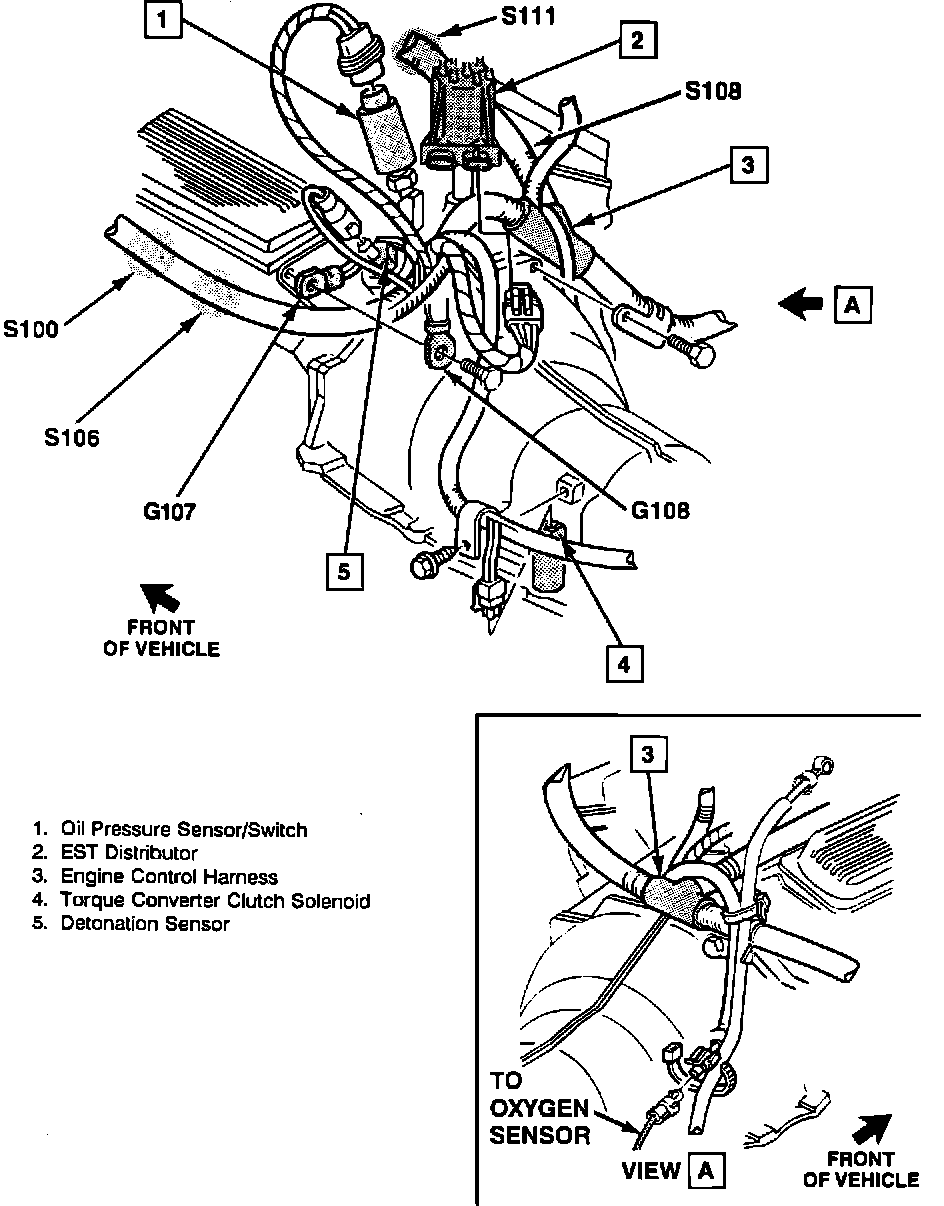 1
S111
2
S108
3
A
S100
S106
G107
G108
5
4
FRONT OF VEHICLE

1. Oil Pressure Sensor/Switch
2. EST Distributor
3. Engine Control Harness
4. Torque Converter Clutch Solenoid
5. Detonation Sensor

3
TO OXYGEN SENSOR
VIEW A
FRONT OF VEHICLE