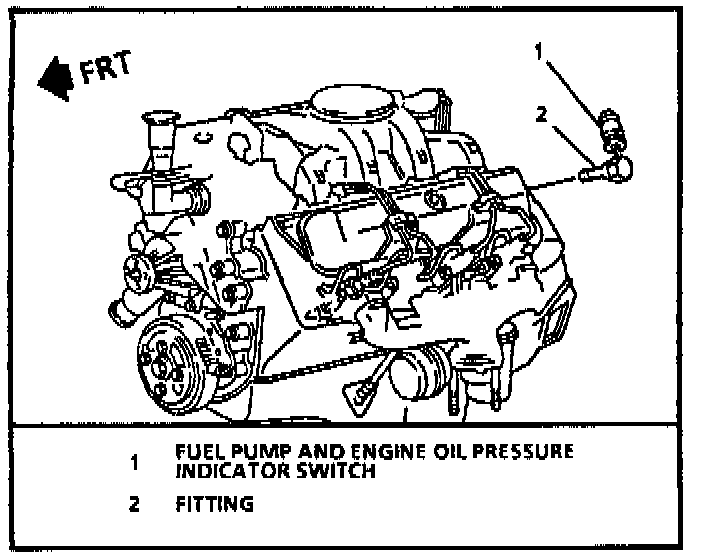 FRT

1

2

1 FUEL PUMP AND ENGINE OIL PRESSURE INDICATOR SWITCH

2 FITTING