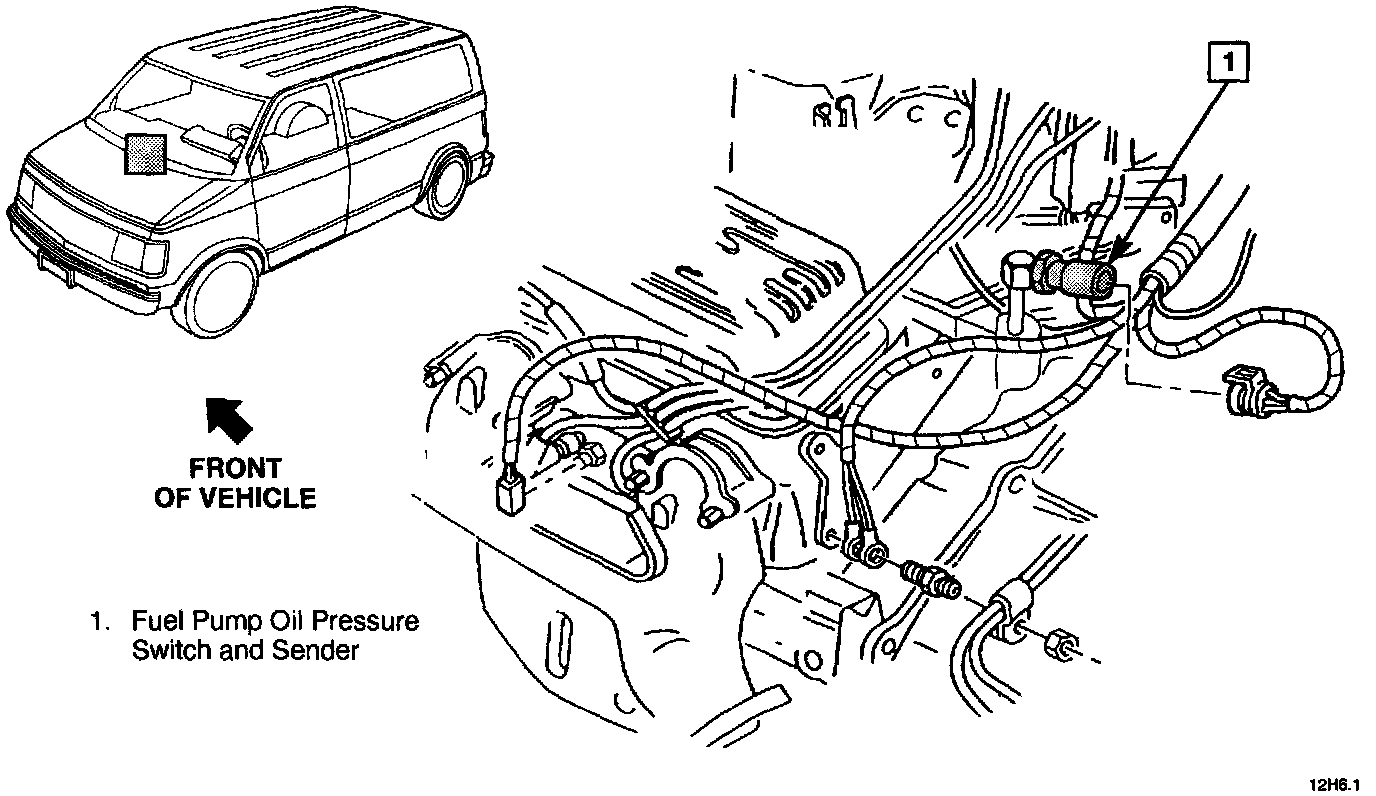 1

FRONT
OF VEHICLE

1. Fuel Pump Oil Pressure Switch and Sender

12H6.1