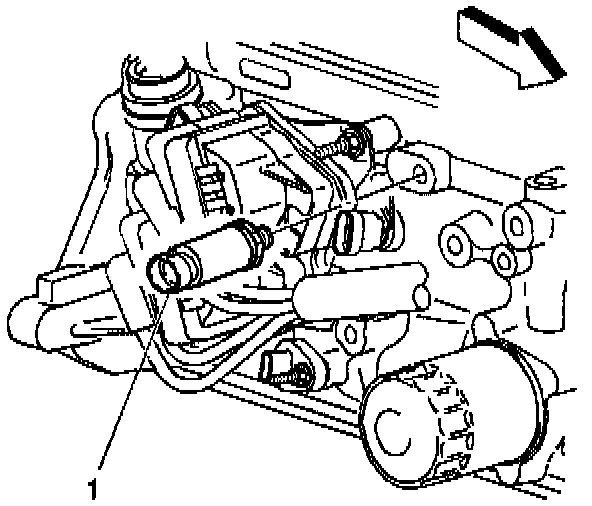 1