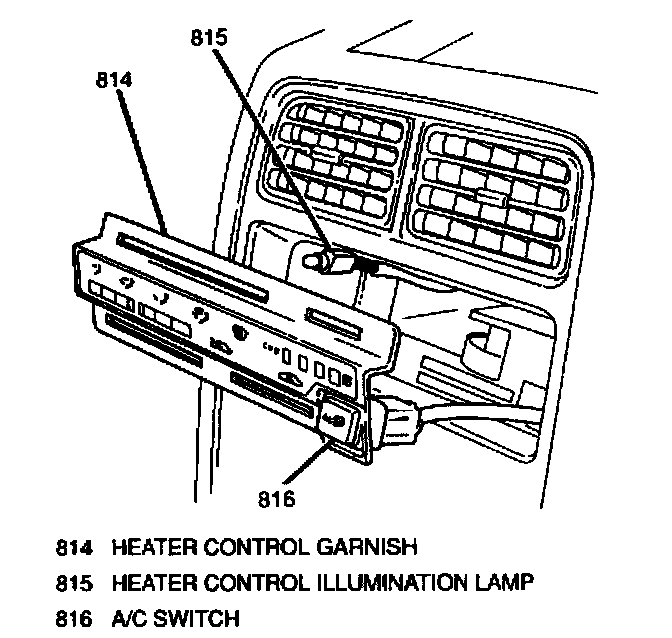 815
814
816

814 HEATER CONTROL GARNISH
815 HEATER CONTROL ILLUMINATION LAMP
816 A/C SWITCH