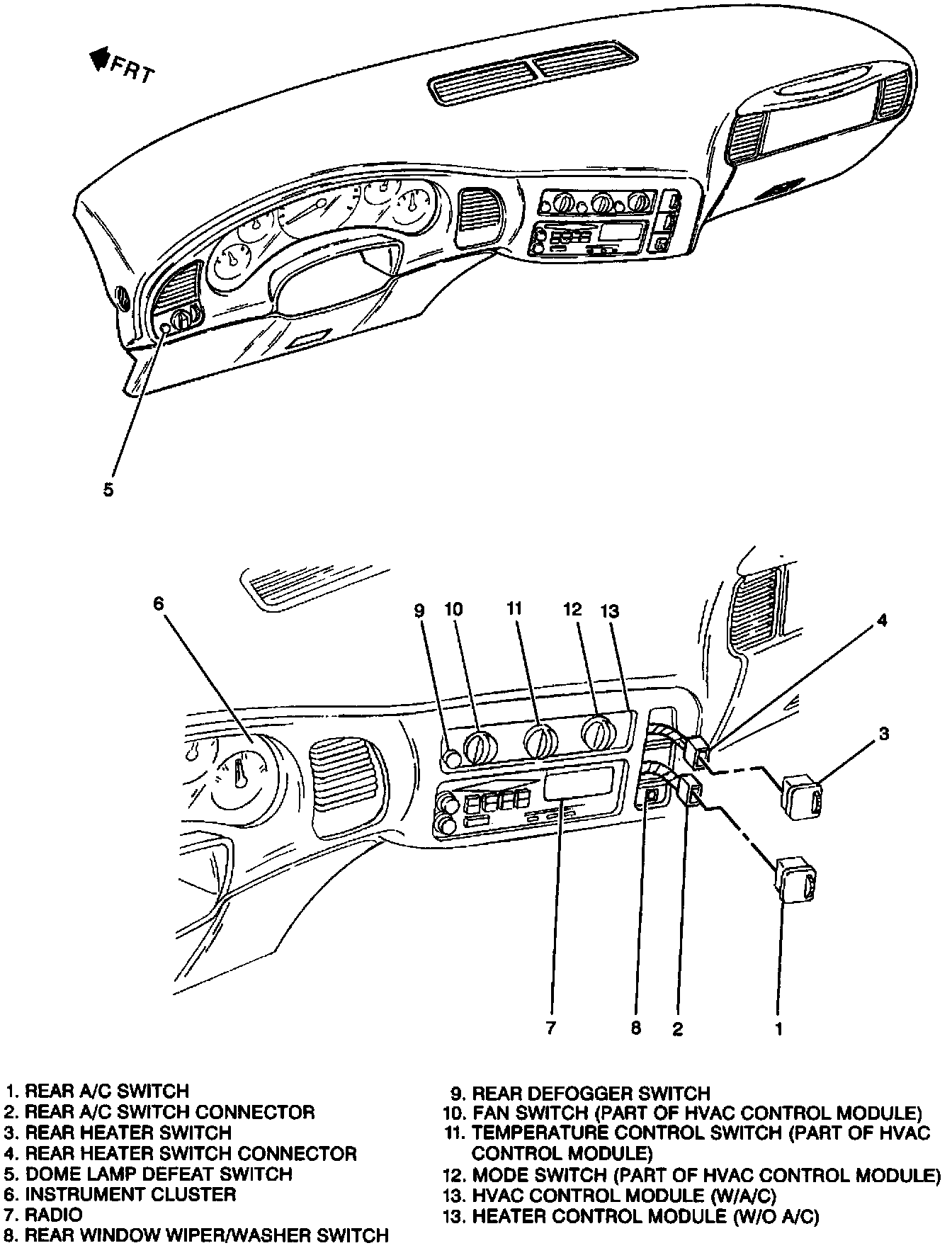 FRT

5

6

9 10 11 12 13

4

3

7 8 2 1

1. REAR A/C SWITCH
2. REAR A/C SWITCH CONNECTOR
3. REAR HEATER SWITCH
4. REAR HEATER SWITCH CONNECTOR
5. DOME LAMP DEFEAT SWITCH
6. INSTRUMENT CLUSTER
7. RADIO
8. REAR WINDOW WIPER/WASHER SWITCH

9. REAR DEFOGGER SWITCH
10. FAN SWITCH (PART OF HVAC CONTROL MODULE)
11. TEMPERATURE CONTROL SWITCH (PART OF HVAC CONTROL MODULE)
12. MODE SWITCH (PART OF HVAC CONTROL MODULE)
13. HVAC CONTROL MODULE (W/A/C)
13. HEATER CONTROL MODULE (W/O A/C)