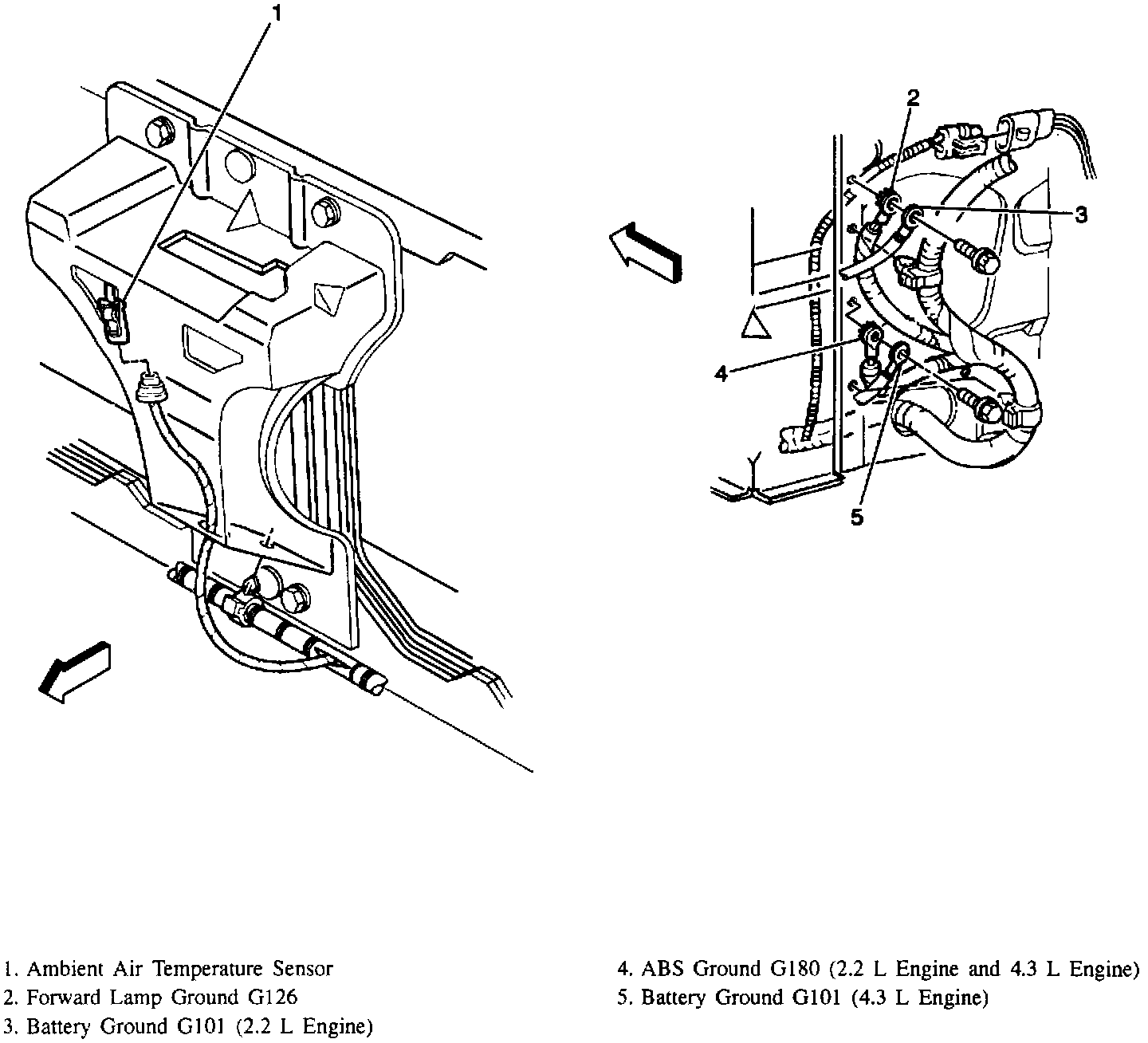 1

2

3

4

5

1. Ambient Air Temperature Sensor
2. Forward Lamp Ground G126
3. Battery Ground G101 (2.2 L Engine)

4. ABS Ground G180 (2.2 L Engine and 4.3 L Engine)
5. Battery Ground G101 (4.3 L Engine)