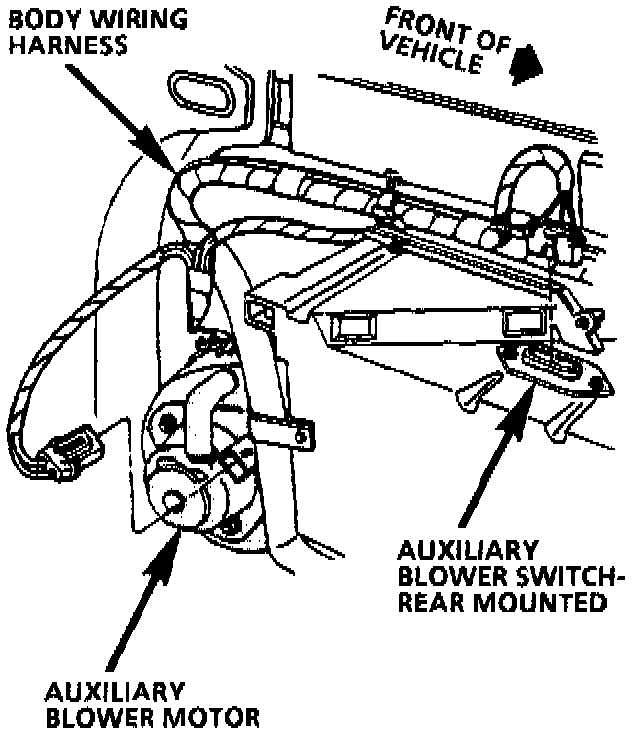 BODY WIRING HARNESS

FRONT OF VEHICLE

AUXILIARY BLOWER SWITCH-REAR MOUNTED

AUXILIARY BLOWER MOTOR