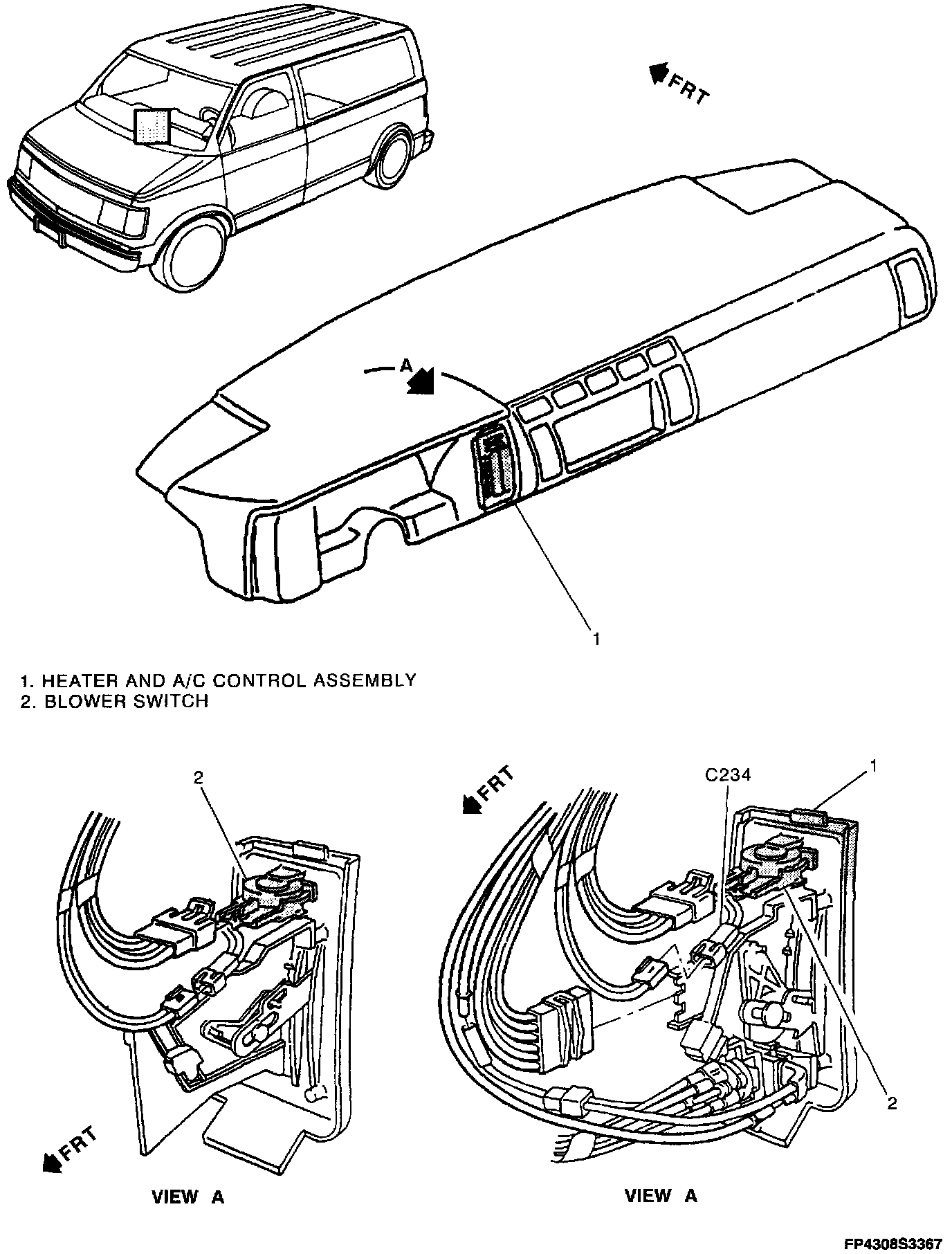 FRT

A

1

1. HEATER AND A/C CONTROL ASSEMBLY
2. BLOWER SWITCH

2

FRT

VIEW A

FRT

C234

1

2

VIEW A

FP4308S3367