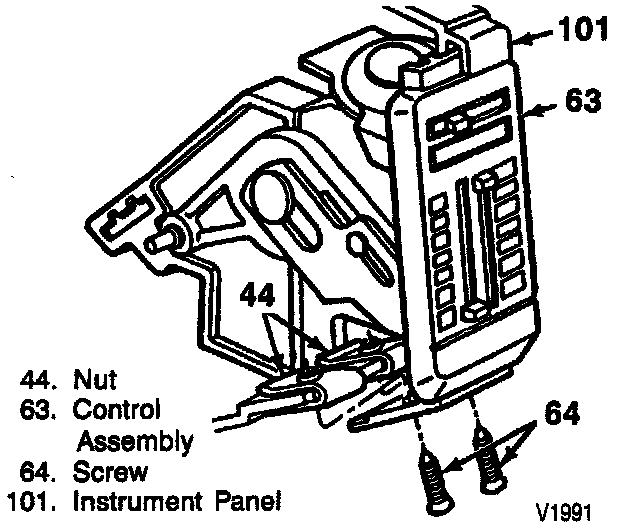 101

63

44

64

44. Nut
63. Control Assembly
64. Screw
101. Instrument Panel

V1991