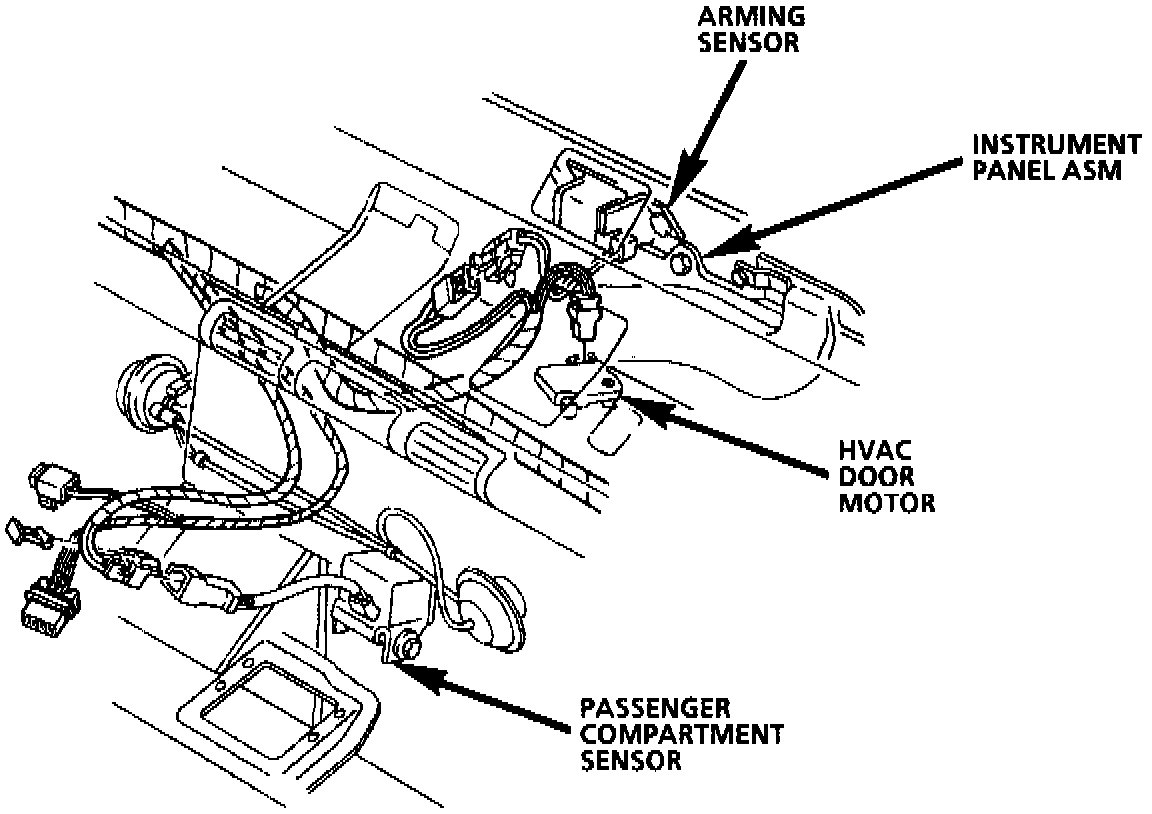 ARMING SENSOR

INSTRUMENT PANEL ASM

HVAC DOOR MOTOR

PASSENGER COMPARTMENT SENSOR