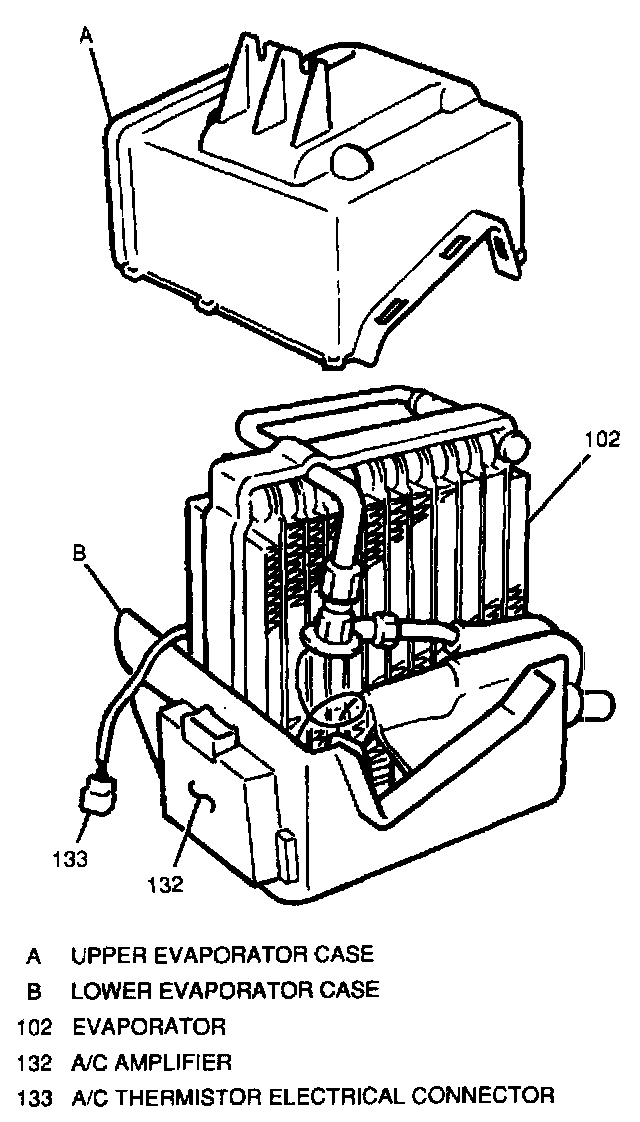 A

102

B

133

132

A UPPER EVAPORATOR CASE
B LOWER EVAPORATOR CASE
102 EVAPORATOR
132 A/C AMPLIFIER
133 A/C THERMISTOR ELECTRICAL CONNECTOR