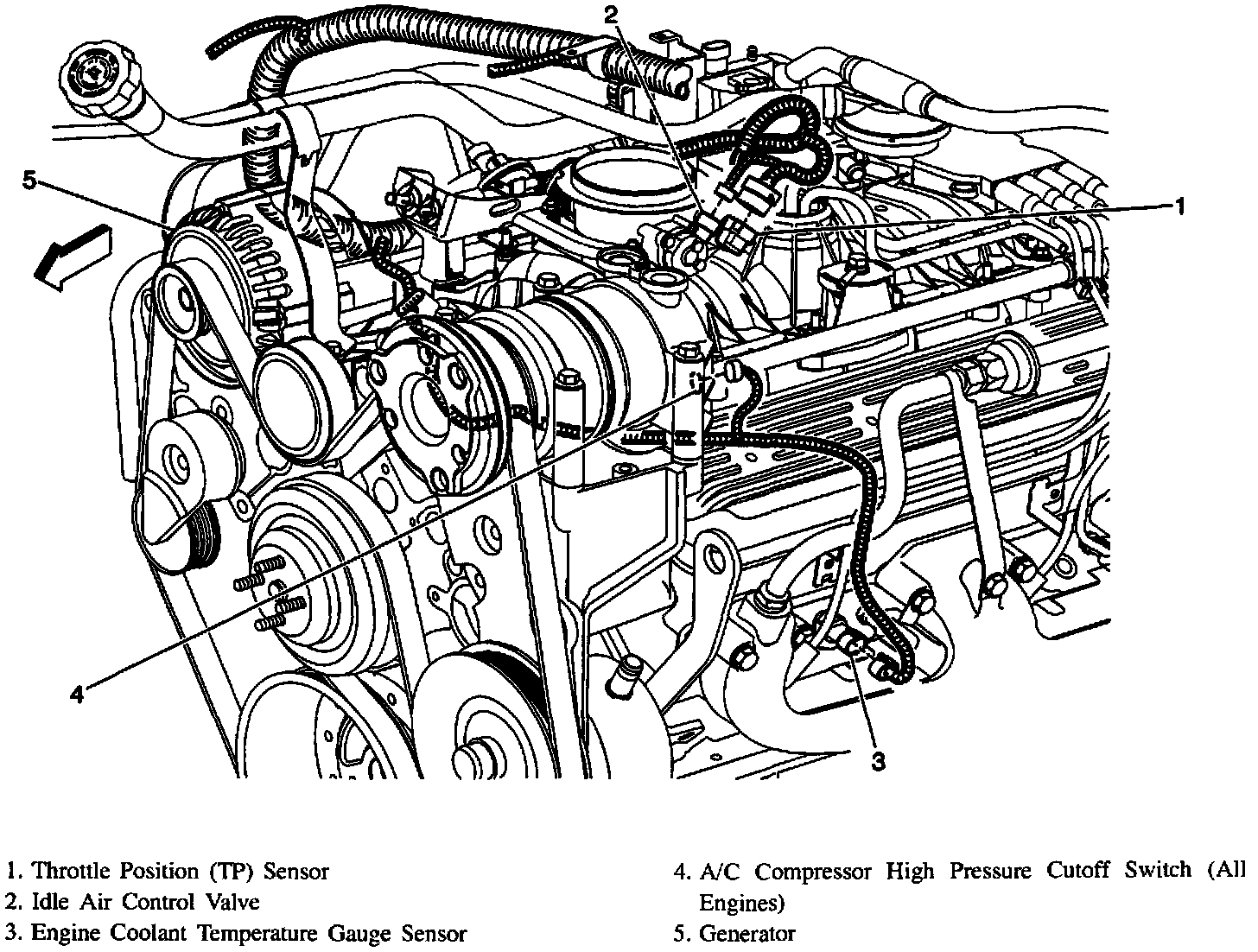 2

5

1

4

3

1. Throttle Position (TP) Sensor
2. Idle Air Control Valve
3. Engine Coolant Temperature Gauge Sensor

4. A/C Compressor High Pressure Cutoff Switch (All Engines)
5. Generator