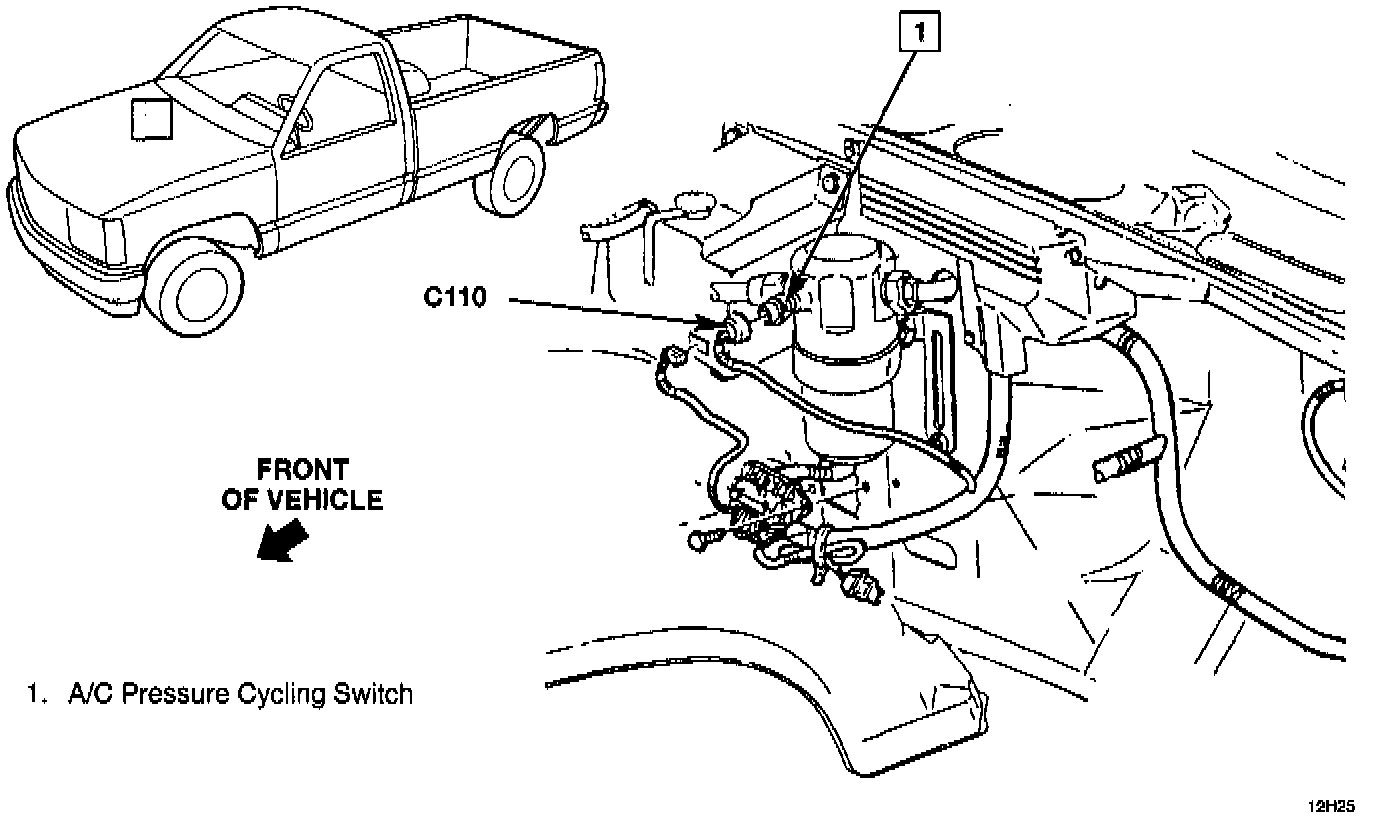 1

C110

FRONT OF VEHICLE

1. A/C Pressure Cycling Switch

12H25