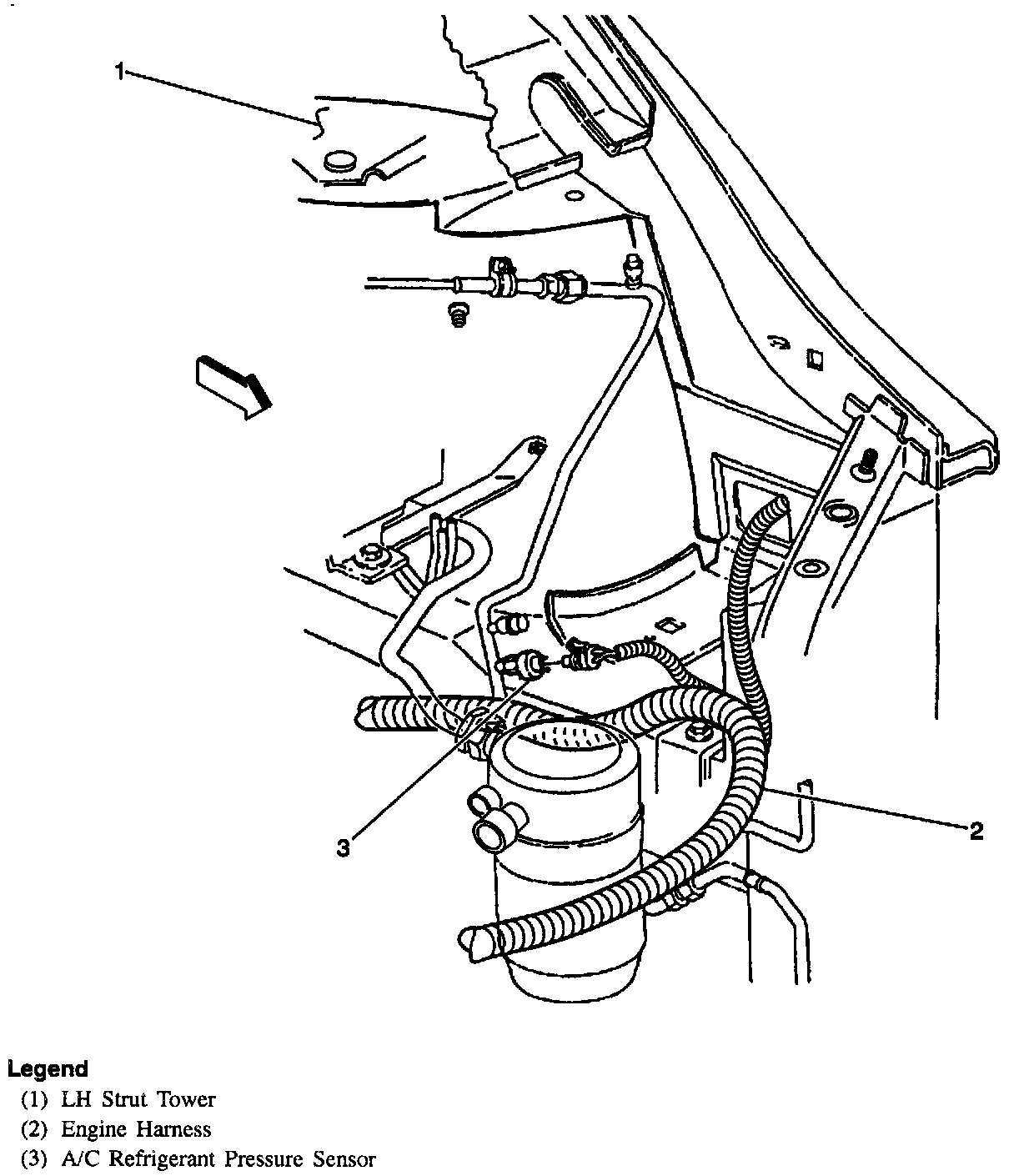 1

3

2

Legend
(1) LH Strut Tower
(2) Engine Harness
(3) A/C Refrigerant Pressure Sensor