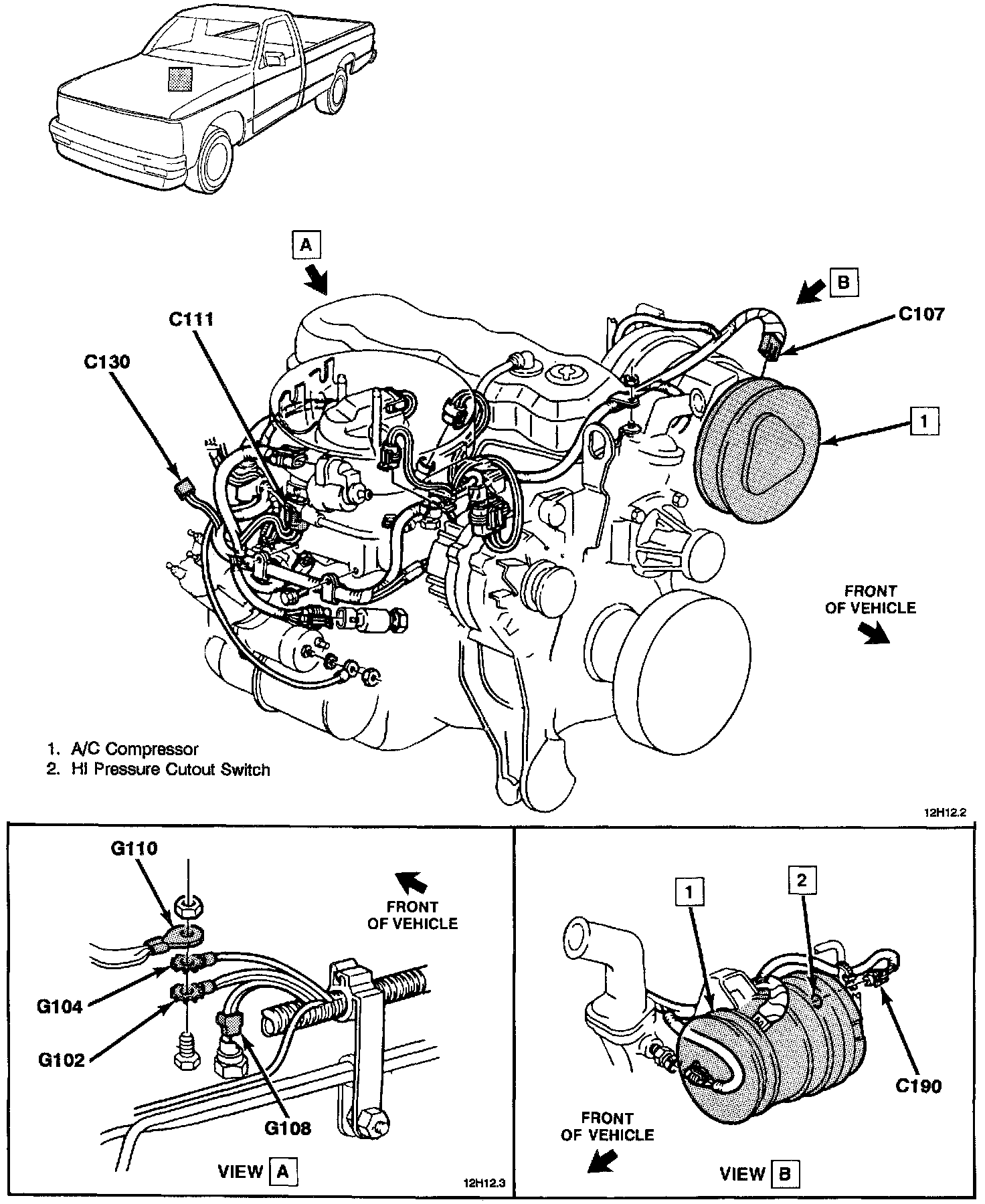 A

B

C111

C107

C130

1

FRONT OF VEHICLE

1. A/C Compressor
2. Hi Pressure Cutout Switch

12H12.2

G110

FRONT OF VEHICLE

G104

G102

G108

VIEW A

12H12.3

1

2

C190

FRONT OF VEHICLE

VIEW B