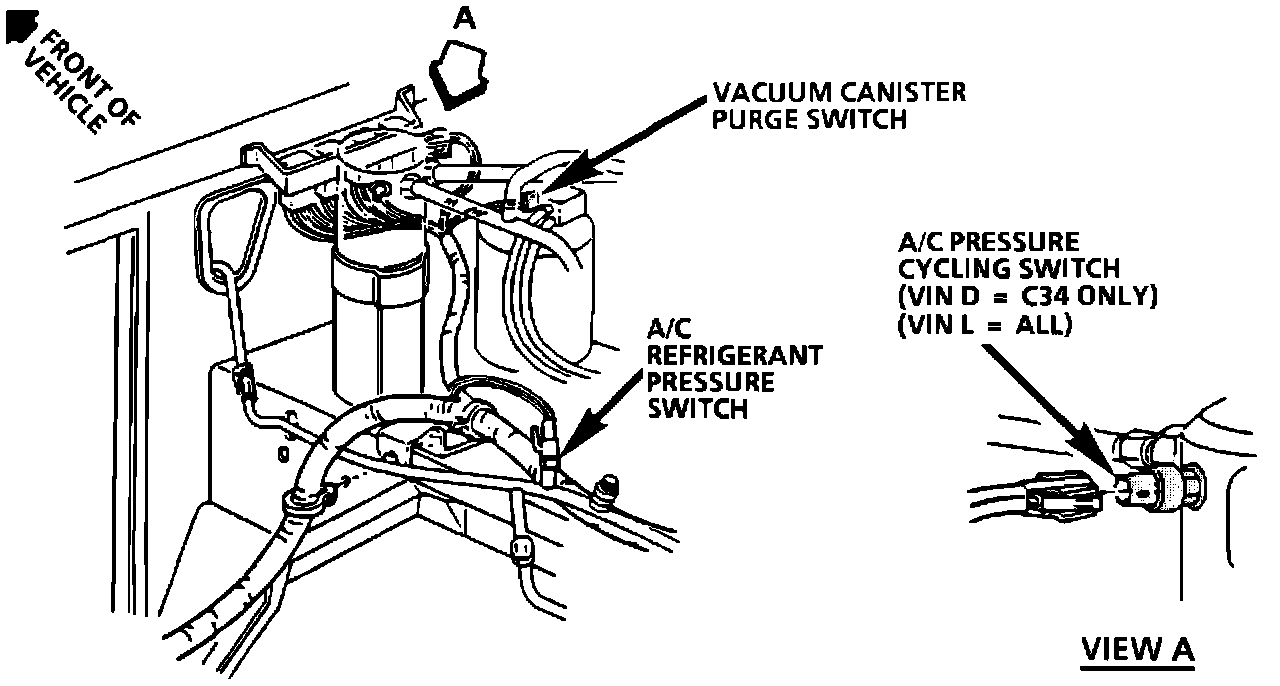 FRONT OF VEHICLE

A

VACUUM CANISTER PURGE SWITCH

A/C PRESSURE CYCLING SWITCH (VIN D = C34 ONLY) (VIN L = ALL)

A/C REFRIGERANT PRESSURE SWITCH

VIEW A