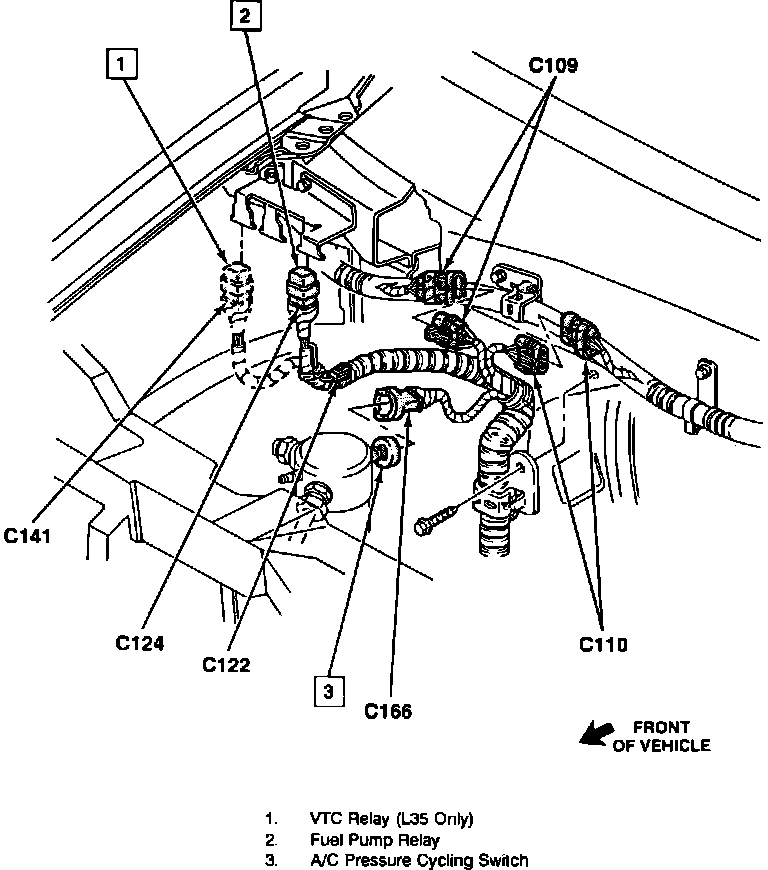 2

1

C109

C141

C124

C122

3

C166

C110

FRONT OF VEHICLE

1. VTC Relay (L35 Only)
2. Fuel Pump Relay
3. A/C Pressure Cycling Switch