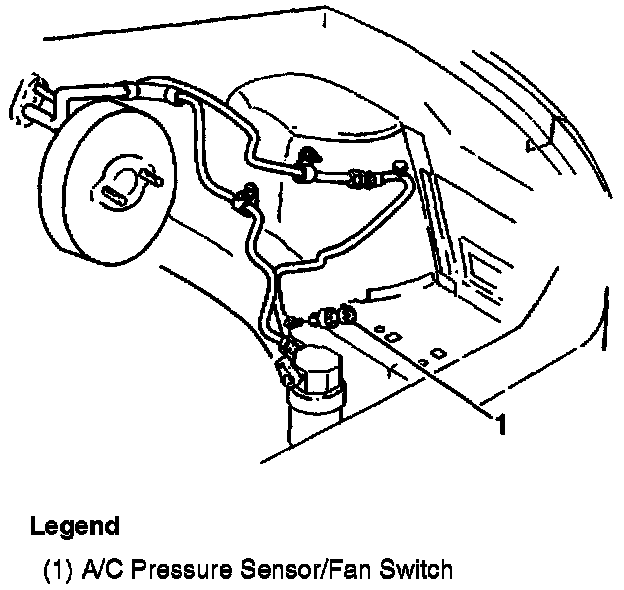 1

Legend

(1) A/C Pressure Sensor/Fan Switch