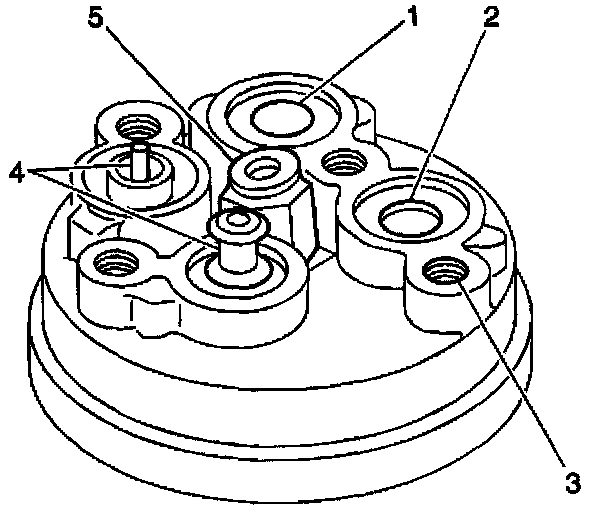 5
1
2
4
3