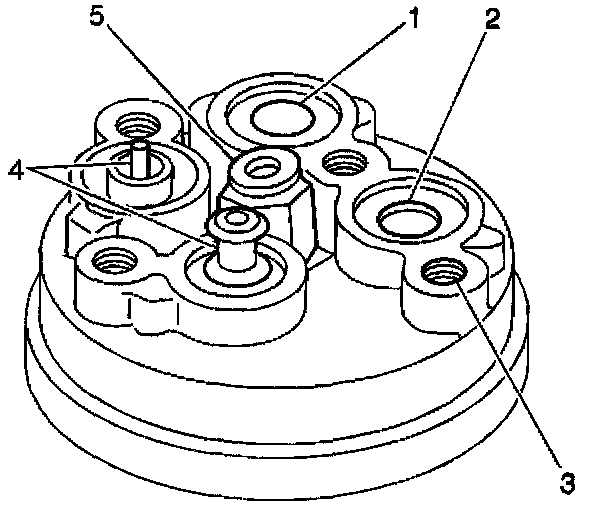 5
1
2
4
3