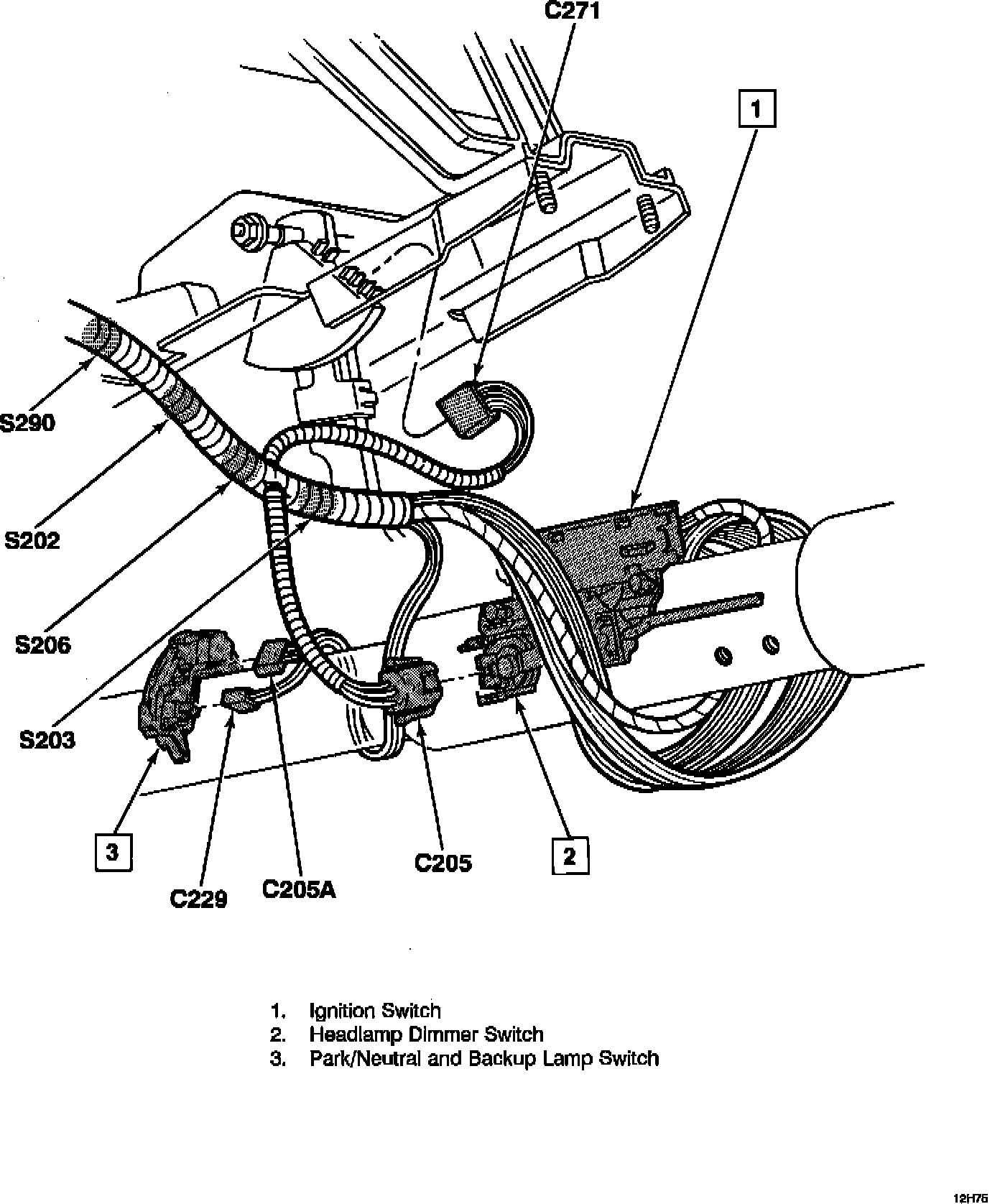 C271

1

S290

S202

S206

S203

3

C229

C205A

C205

2

1. Ignition Switch
2. Headlamp Dimmer Switch
3. Park/Neutral and Backup Lamp Switch

12H75