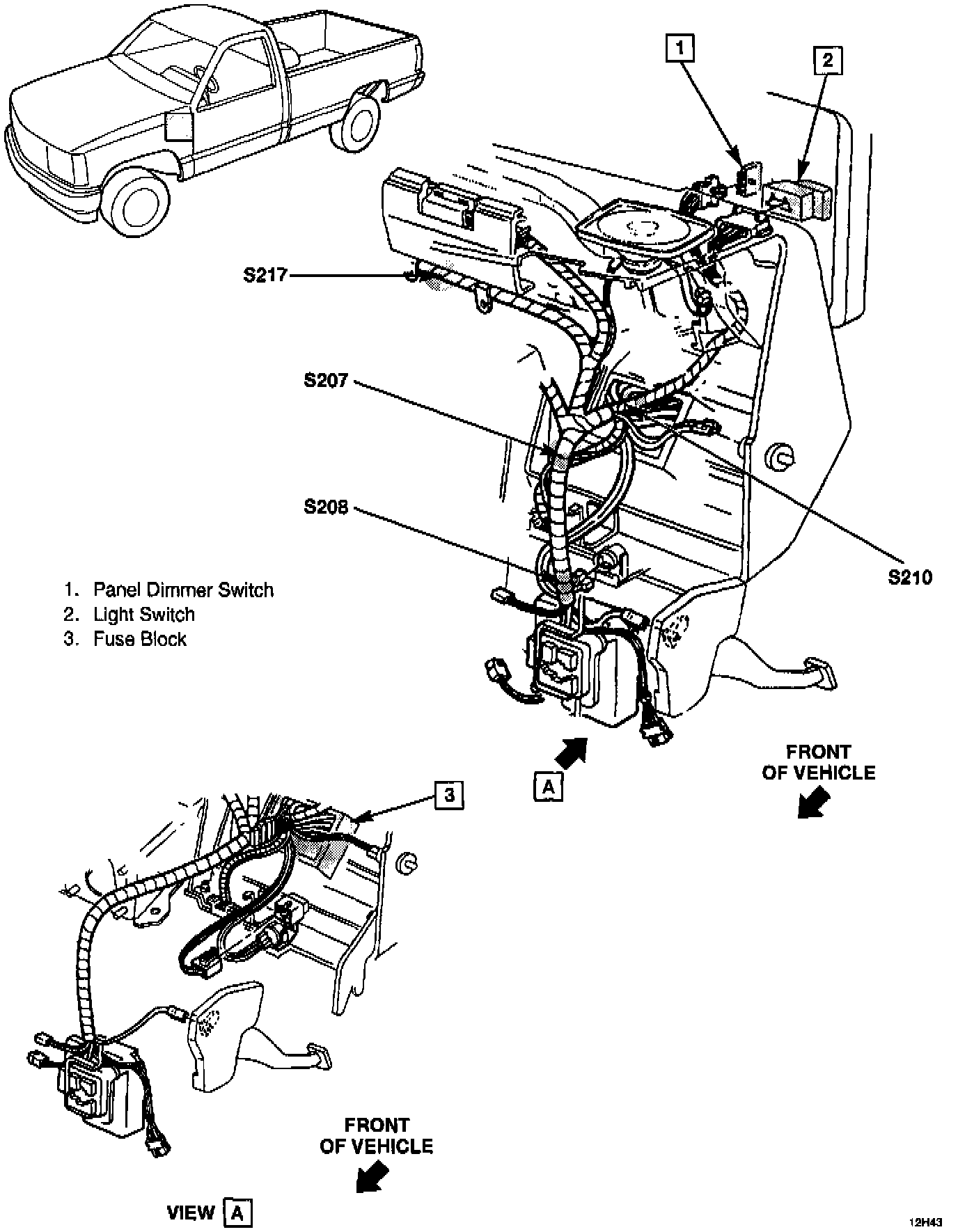 1

2

S217

S207

S208

S210

1. Panel Dimmer Switch
2. Light Switch
3. Fuse Block

A

FRONT OF VEHICLE

3

FRONT OF VEHICLE

VIEW A

12H43