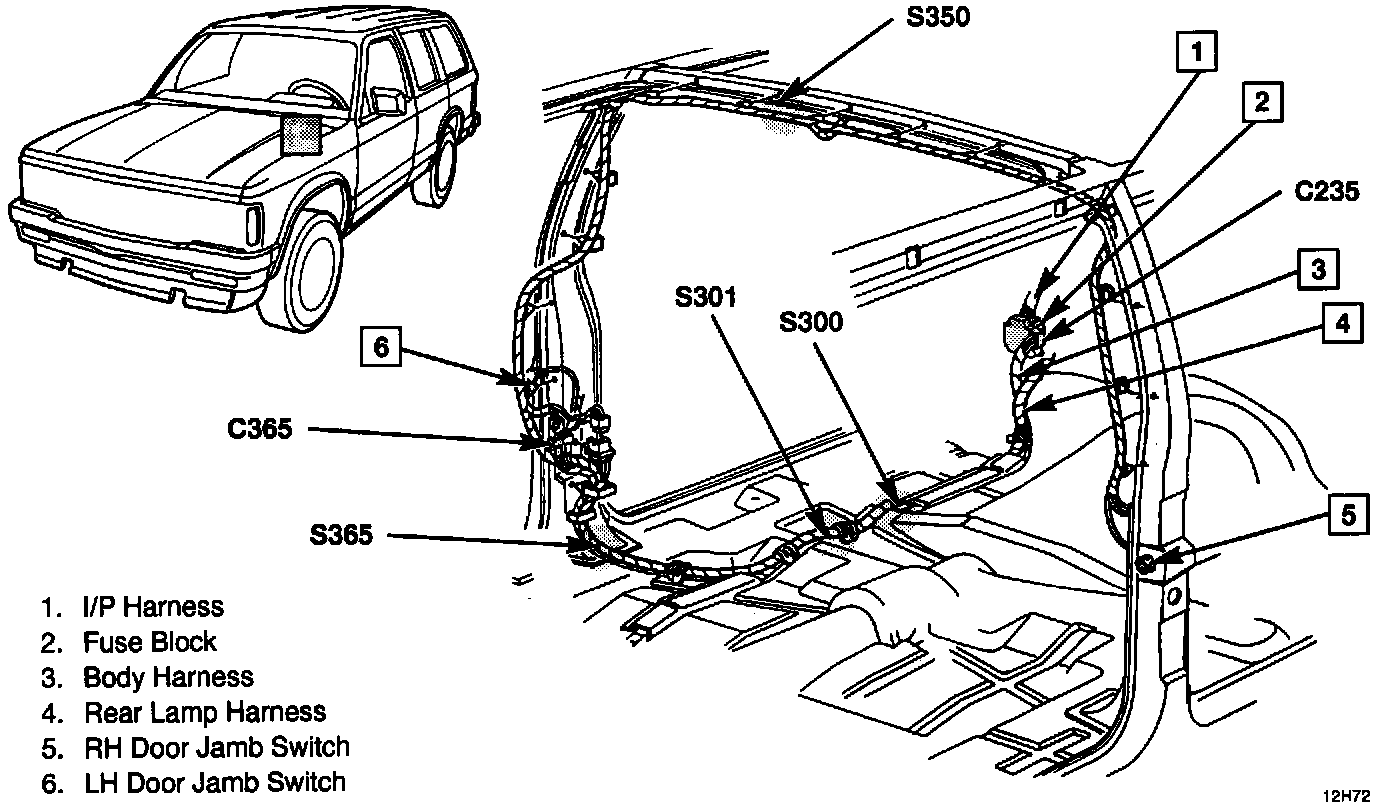 S350

1

2

C235

3

4

S301

S300

6

C365

S365

5

1. I/P Harness
2. Fuse Block
3. Body Harness
4. Rear Lamp Harness
5. RH Door Jamb Switch
6. LH Door Jamb Switch

12H72