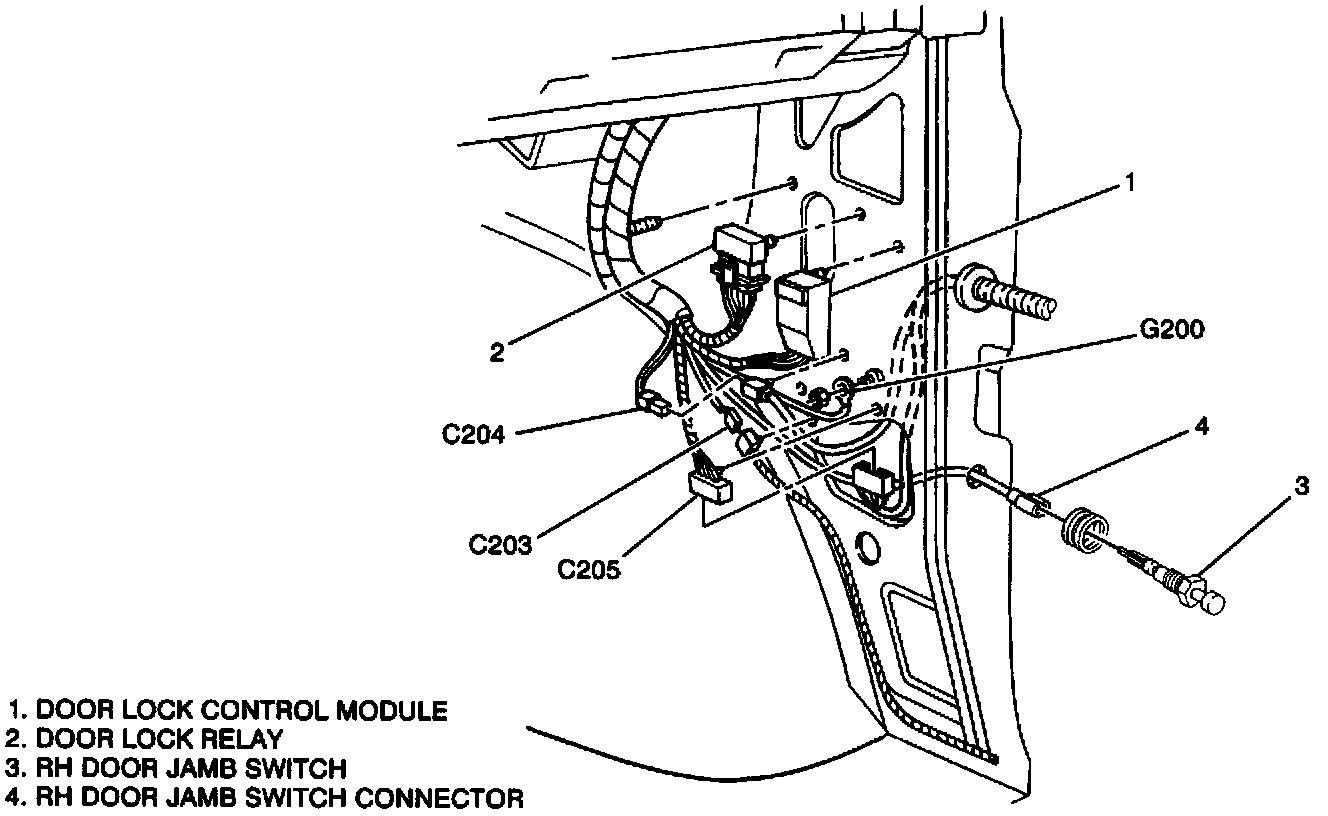 1

2

G200

C204

4

3

C203

C205

1. DOOR LOCK CONTROL MODULE
2. DOOR LOCK RELAY
3. RH DOOR JAMB SWITCH
4. RH DOOR JAMB SWITCH CONNECTOR