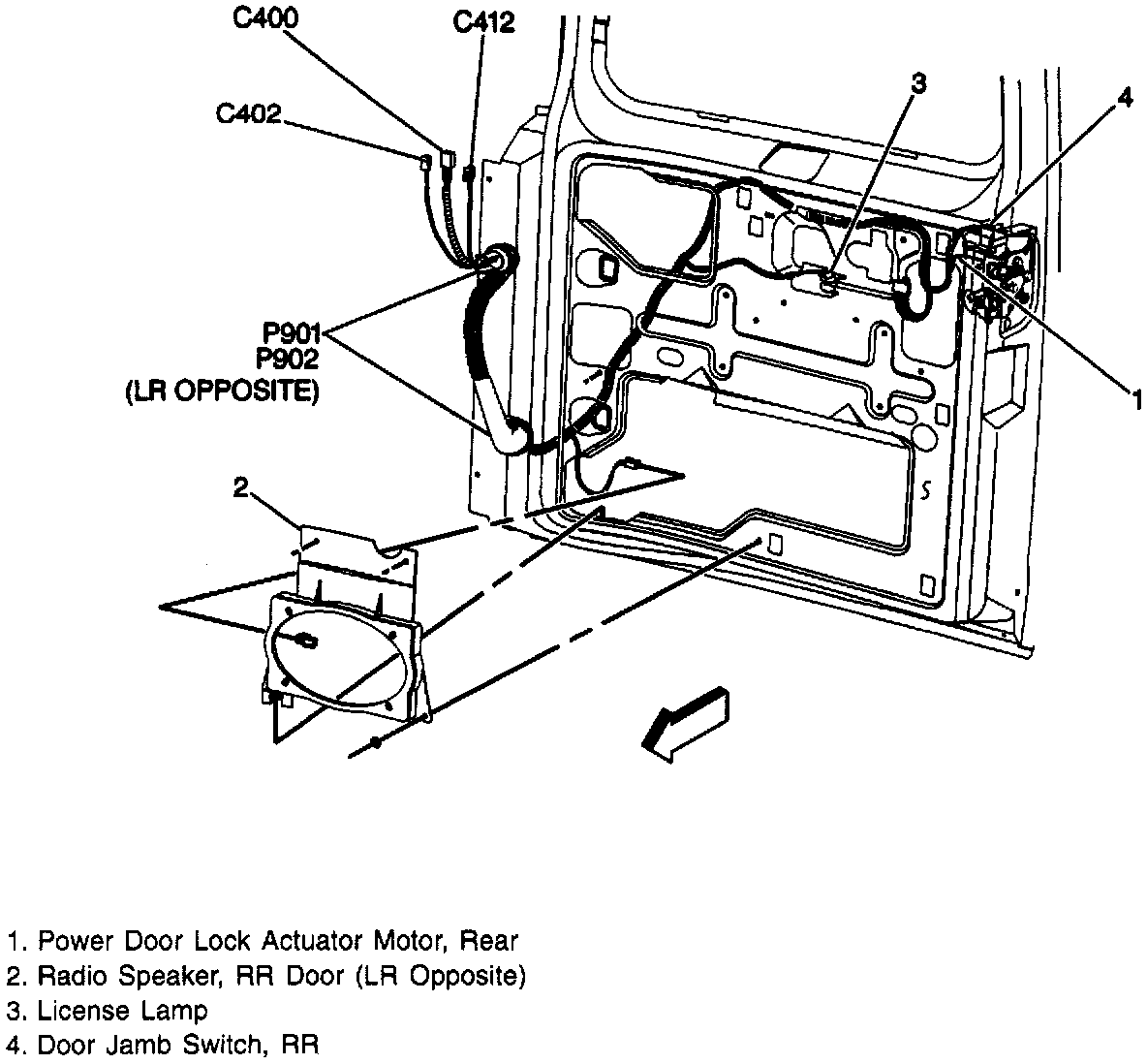 C400
C412
C402
3
4
P901
P902
(LR OPPOSITE)
1
2

1. Power Door Lock Actuator Motor, Rear
2. Radio Speaker, RR Door (LR Opposite)
3. License Lamp
4. Door Jamb Switch, RR