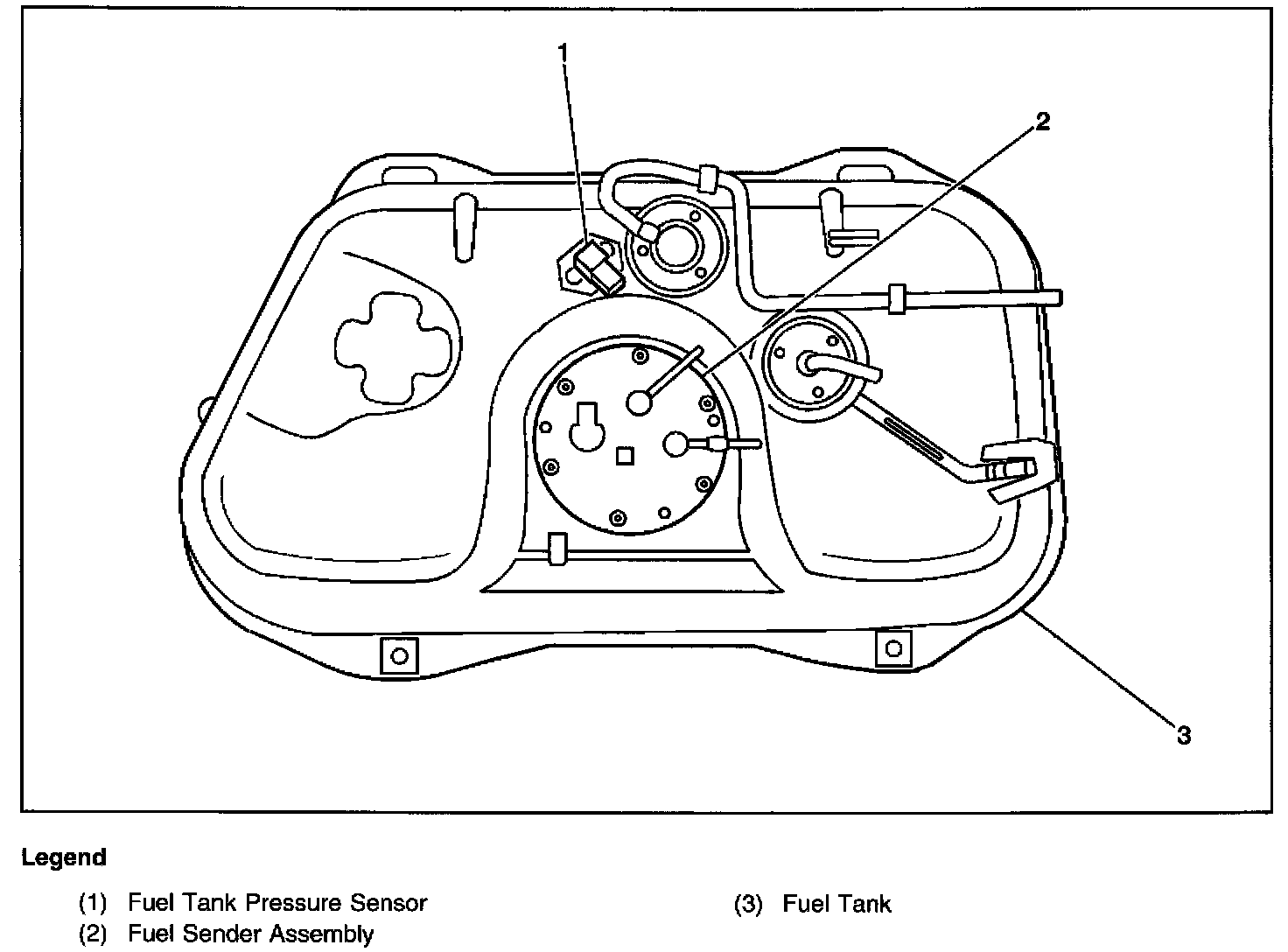 1

2

3

Legend

(1) Fuel Tank Pressure Sensor

(2) Fuel Sender Assembly

(3) Fuel Tank