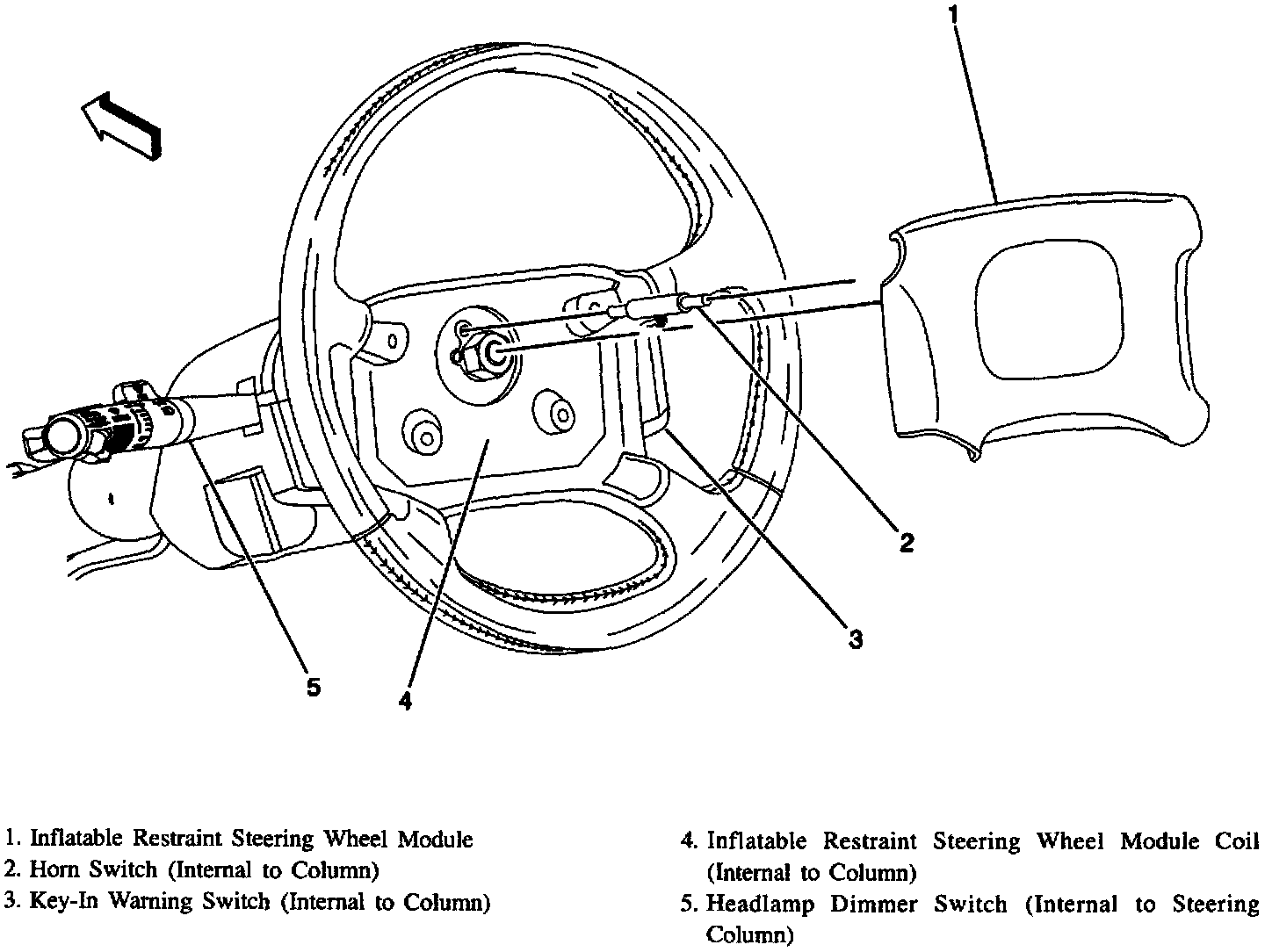 1

2

3

5

4

1. Inflatable Restraint Steering Wheel Module
2. Horn Switch (Internal to Column)
3. Key-In Warning Switch (Internal to Column)

4. Inflatable Restraint Steering Wheel Module Coil (Internal to Column)
5. Headlamp Dimmer Switch (Internal to Steering Column)