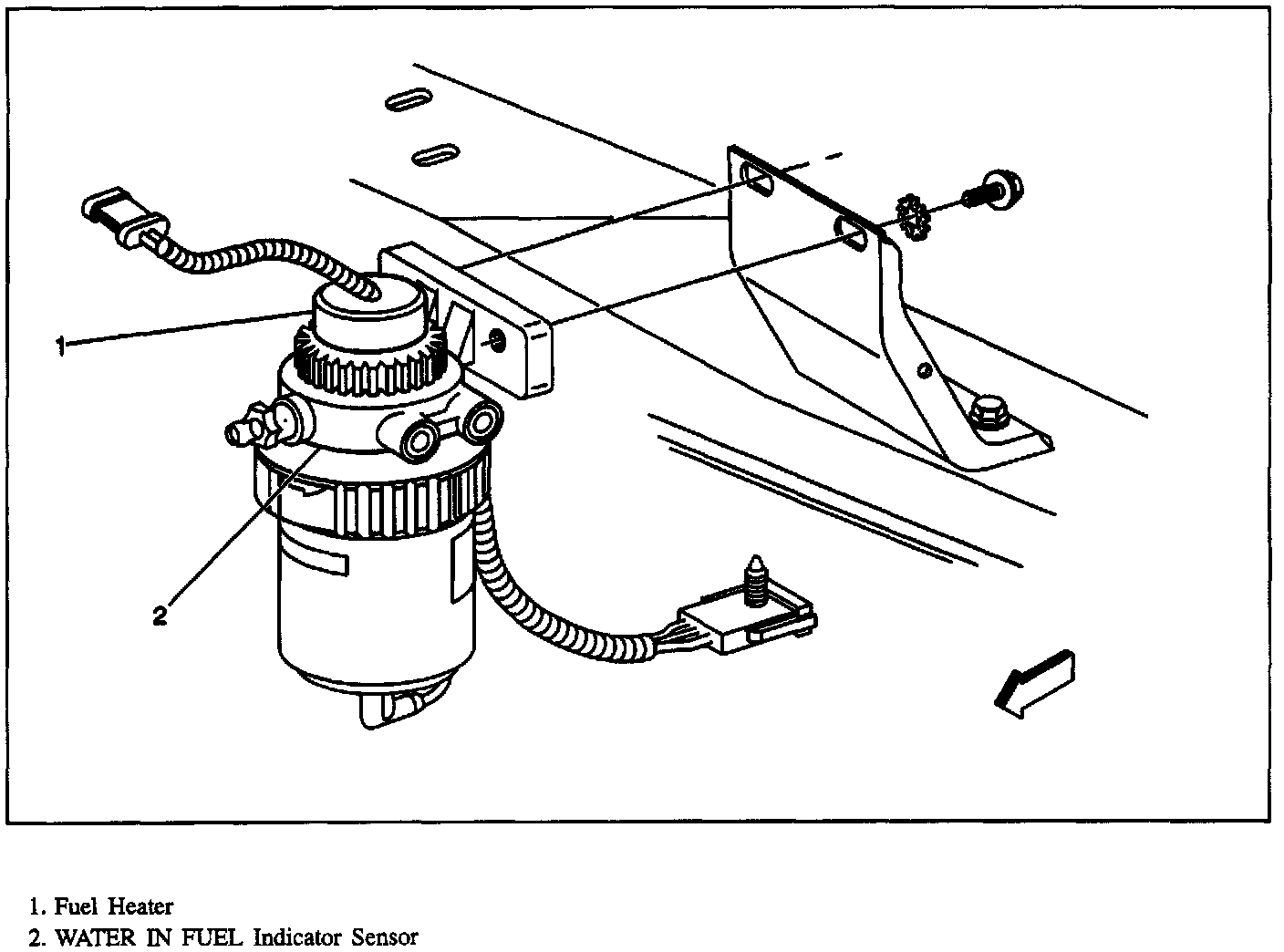 1

2

1. Fuel Heater
2. WATER IN FUEL Indicator Sensor