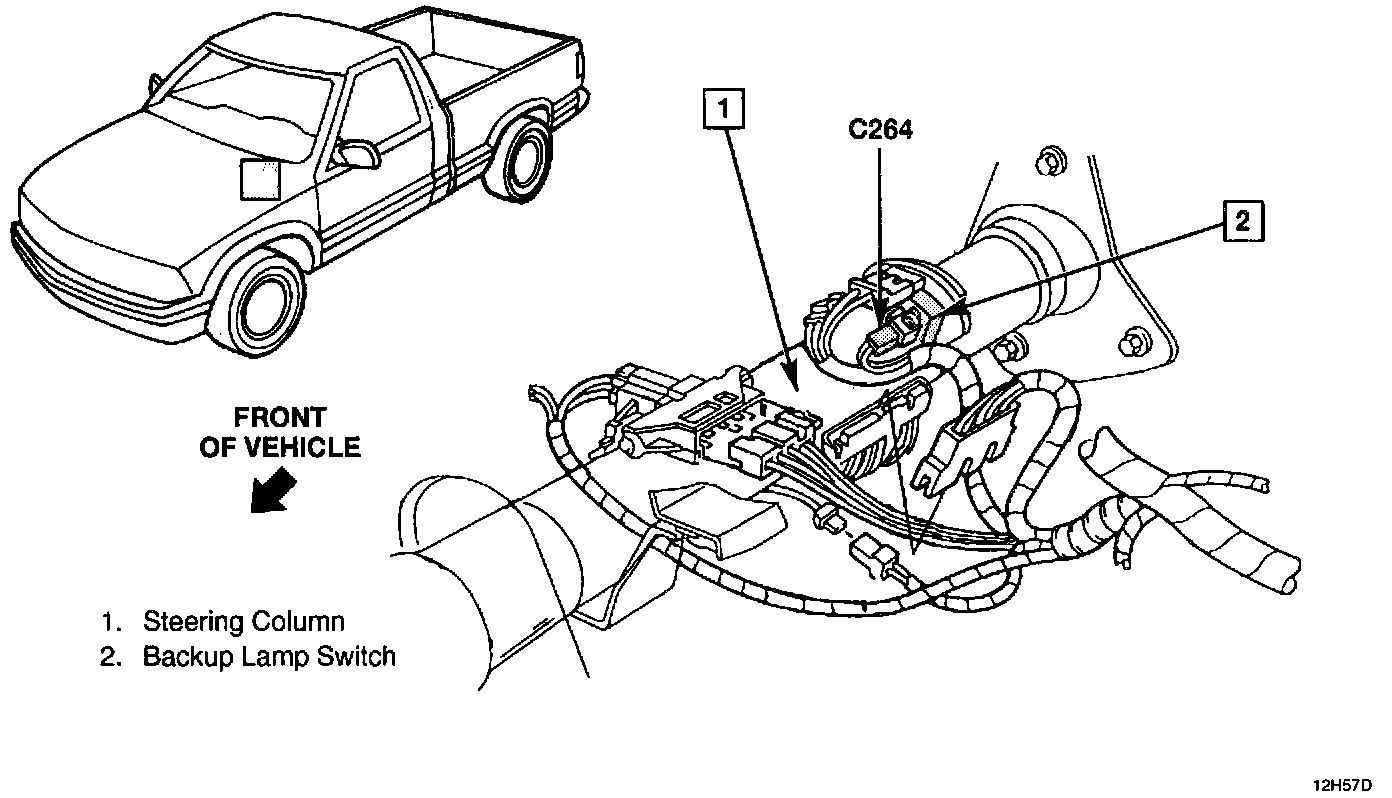 1

C264

2

FRONT
OF VEHICLE

1. Steering Column
2. Backup Lamp Switch

12H57D