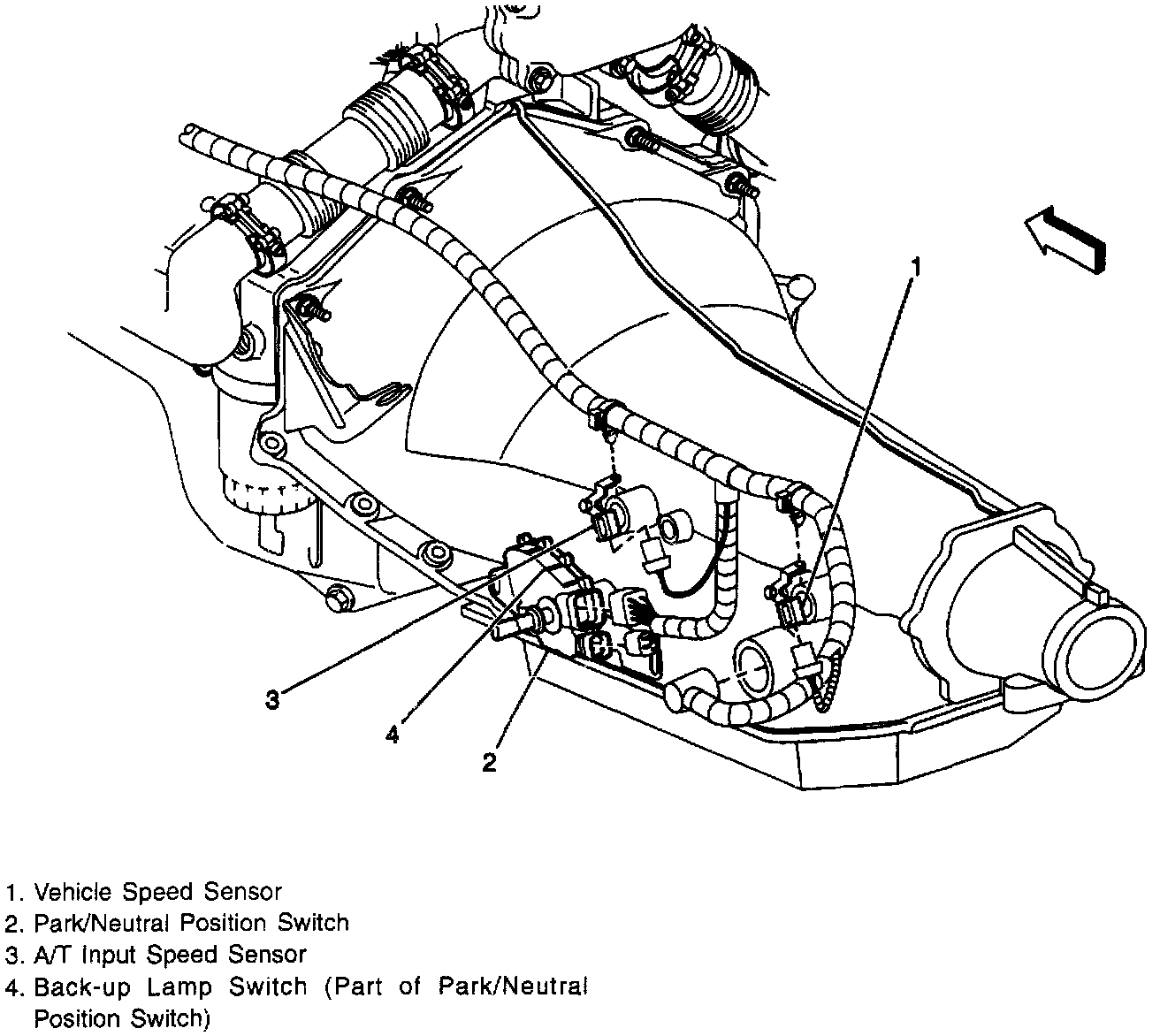 1

3

4

2

1. Vehicle Speed Sensor
2. Park/Neutral Position Switch
3. A/T Input Speed Sensor
4. Back-up Lamp Switch (Part of Park/Neutral Position Switch)