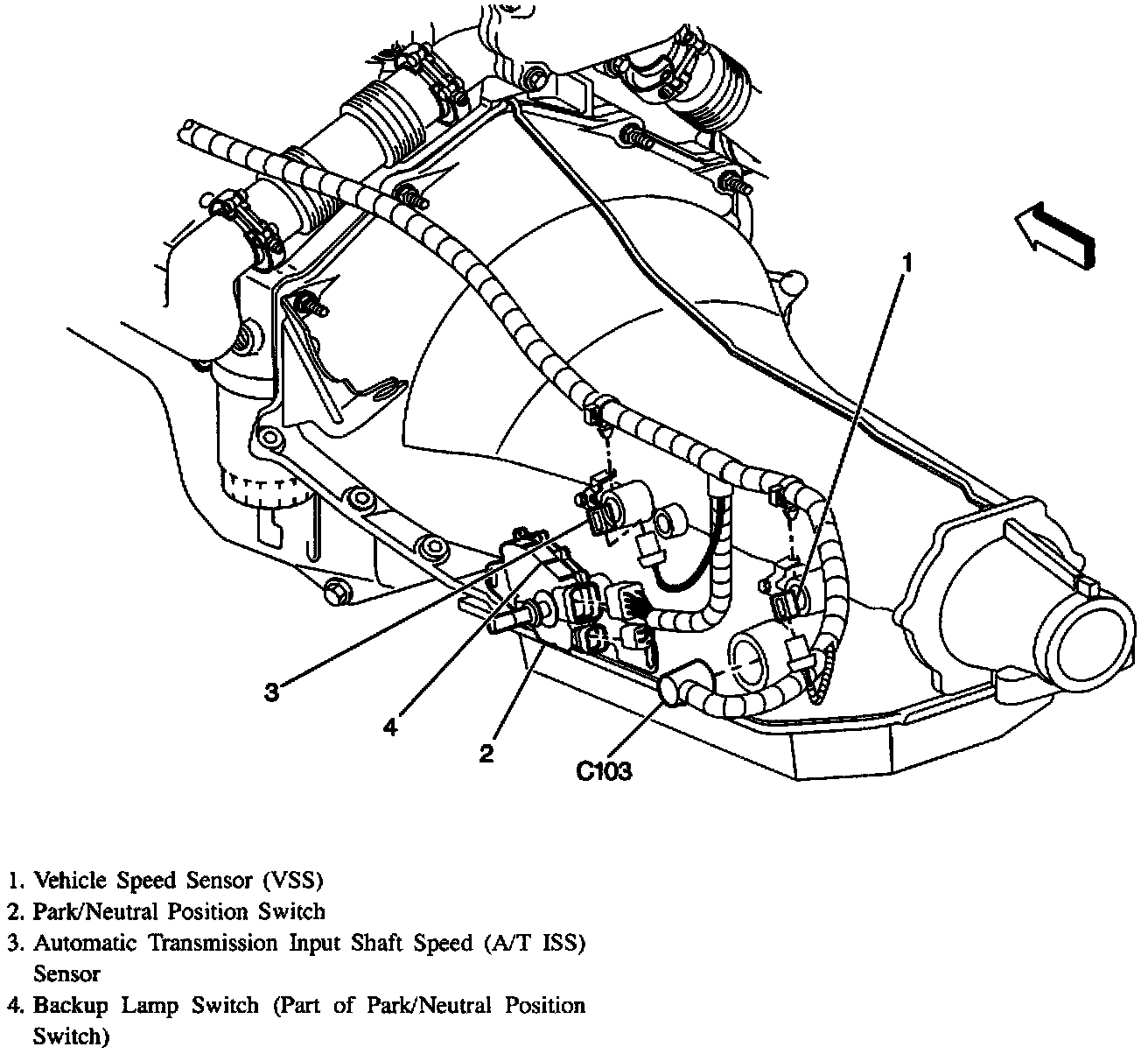 1

3

4

2

C103

1. Vehicle Speed Sensor (VSS)
2. Park/Neutral Position Switch
3. Automatic Transmission Input Shaft Speed (A/T ISS) Sensor
4. Backup Lamp Switch (Part of Park/Neutral Position Switch)