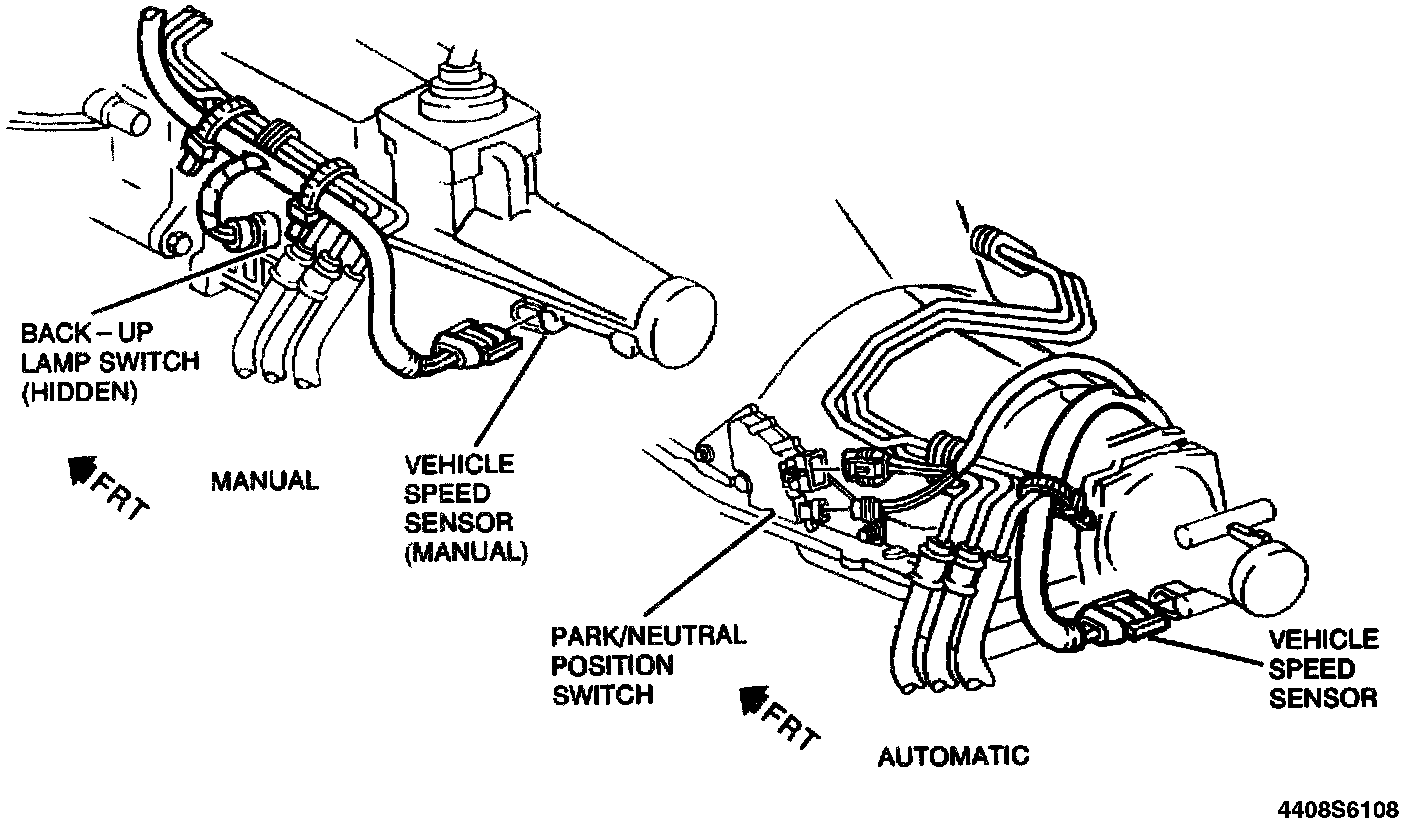 BACK – UP LAMP SWITCH (HIDDEN)

FRT

MANUAL

VEHICLE SPEED SENSOR (MANUAL)

PARK/NEUTRAL POSITION SWITCH

FRT

AUTOMATIC

VEHICLE SPEED SENSOR

4408S6108