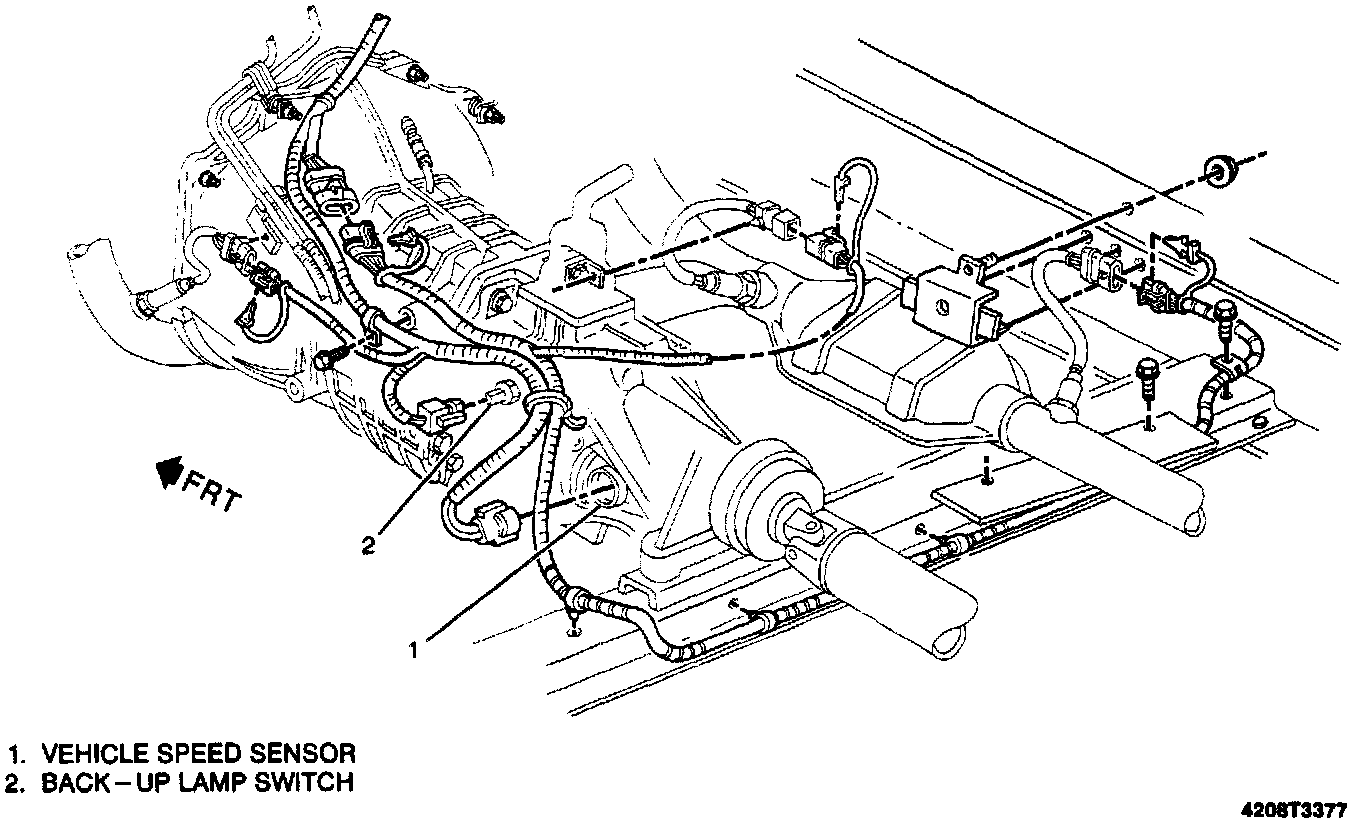 FRT

2

1

1. VEHICLE SPEED SENSOR
2. BACK – UP LAMP SWITCH

4208T3377