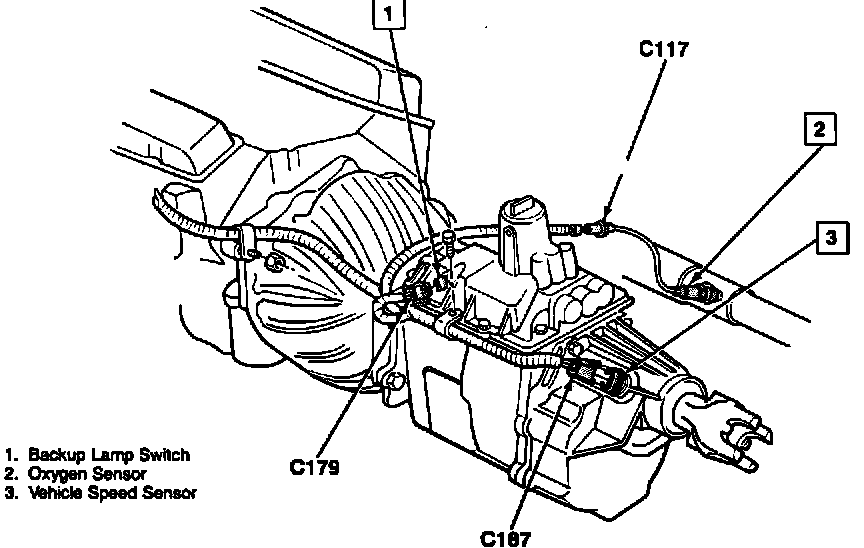 1

C117

2

3

C179

C187

1. Backup Lamp Switch
2. Oxygen Sensor
3. Vehicle Speed Sensor