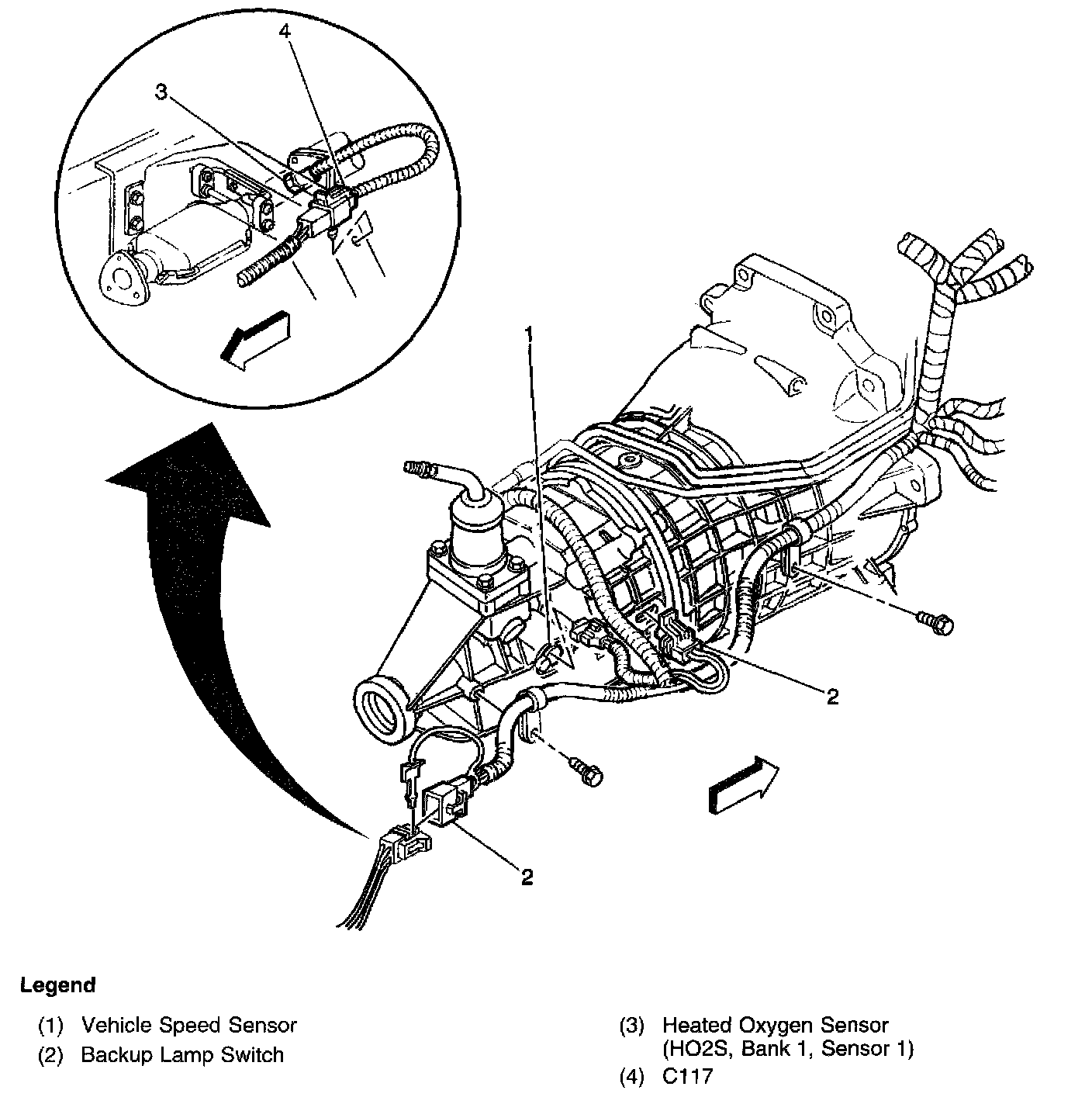 4
3
1
2
2

Legend

(1) Vehicle Speed Sensor
(2) Backup Lamp Switch

(3) Heated Oxygen Sensor (HO2S, Bank 1, Sensor 1)
(4) C117