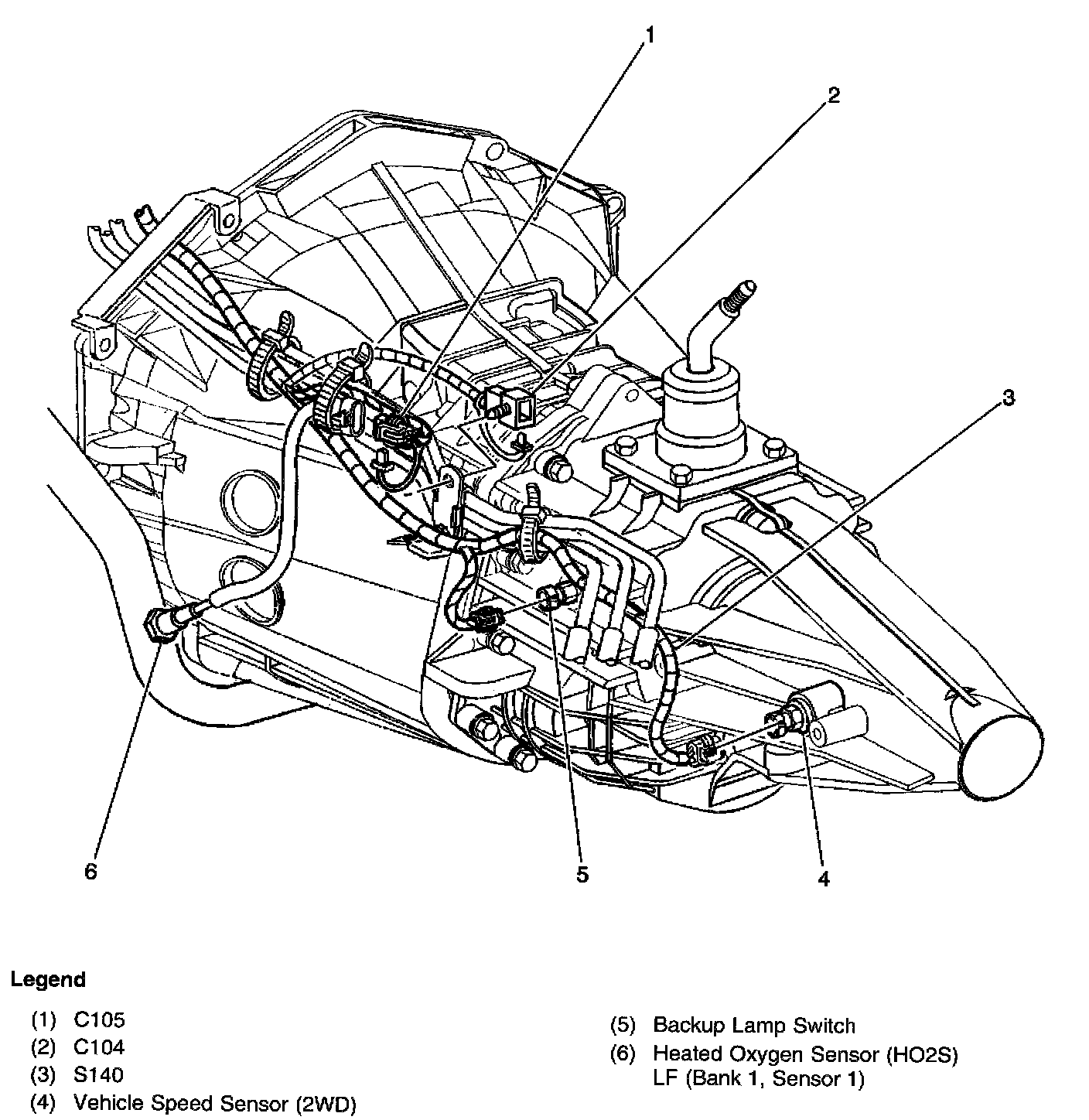 1

2

3

6

5

4

Legend

(1) C105
(2) C104
(3) S140
(4) Vehicle Speed Sensor (2WD)

(5) Backup Lamp Switch
(6) Heated Oxygen Sensor (HO2S) LF (Bank 1, Sensor 1)