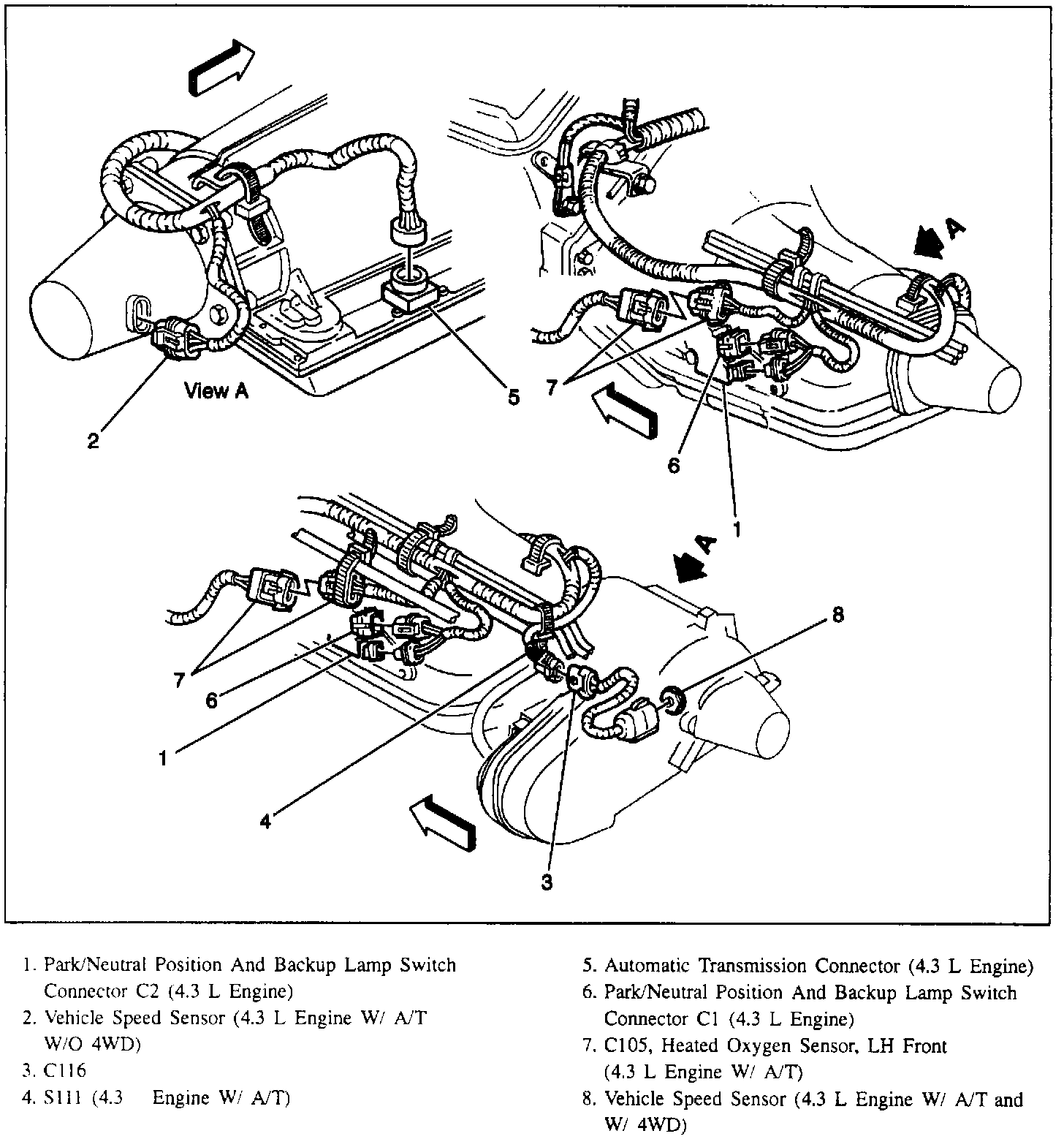 View A

2

5

A

7

6

1

A

8

7

6

1

4

3

1. Park/Neutral Position And Backup Lamp Switch Connector C2 (4.3 L Engine)
2. Vehicle Speed Sensor (4.3 L Engine W/ A/T W/O 4WD)
3. C116
4. S111 (4.3 Engine W/ A/T)

5. Automatic Transmission Connector (4.3 L Engine)
6. Park/Neutral Position And Backup Lamp Switch Connector C1 (4.3 L Engine)
7. C105, Heated Oxygen Sensor, LH Front (4.3 L Engine W/ A/T)
8. Vehicle Speed Sensor (4.3 L Engine W/ A/T and W/ 4WD)