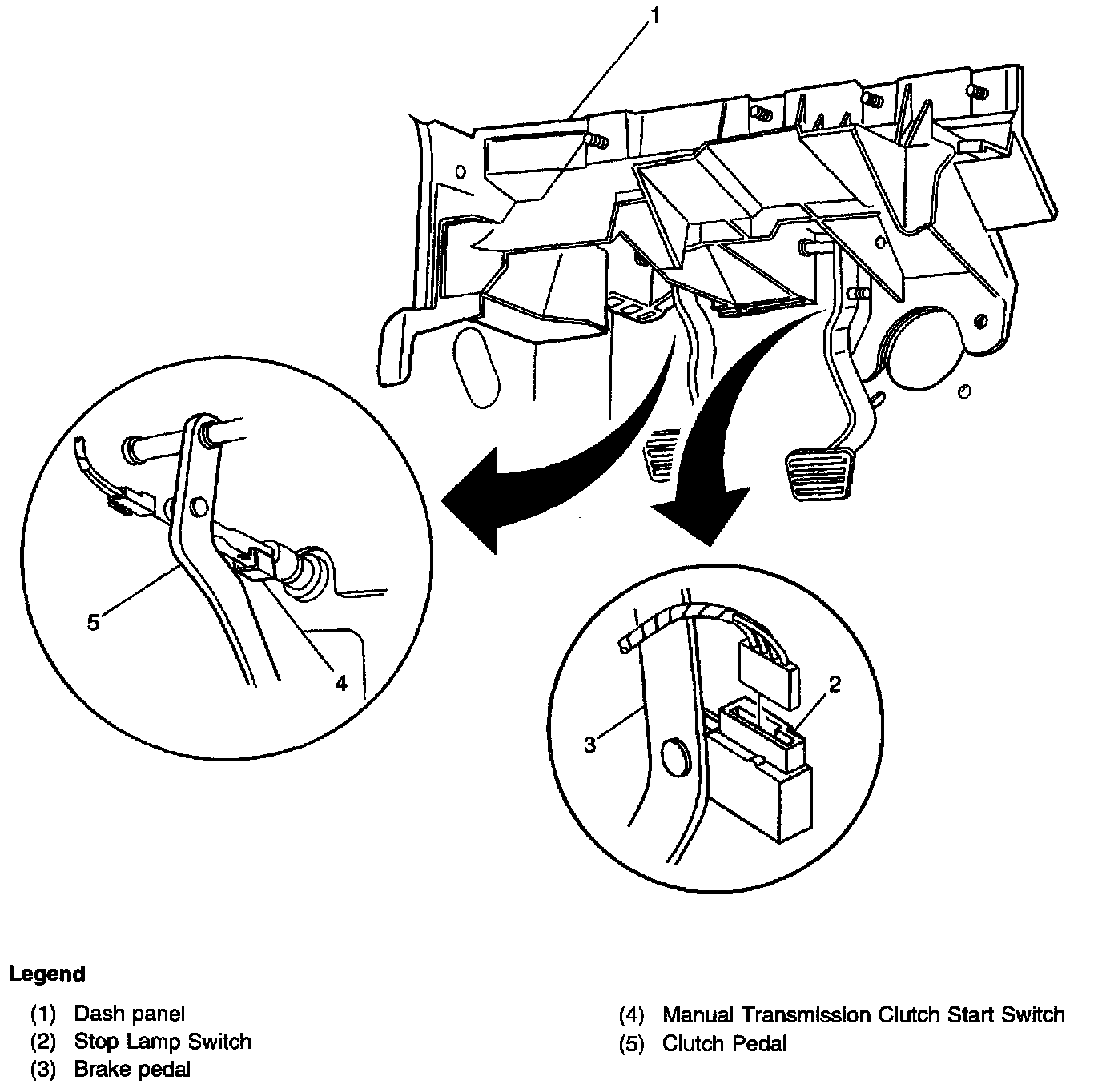 1

5

4

2

3

Legend

(1) Dash panel
(2) Stop Lamp Switch
(3) Brake pedal

(4) Manual Transmission Clutch Start Switch
(5) Clutch Pedal