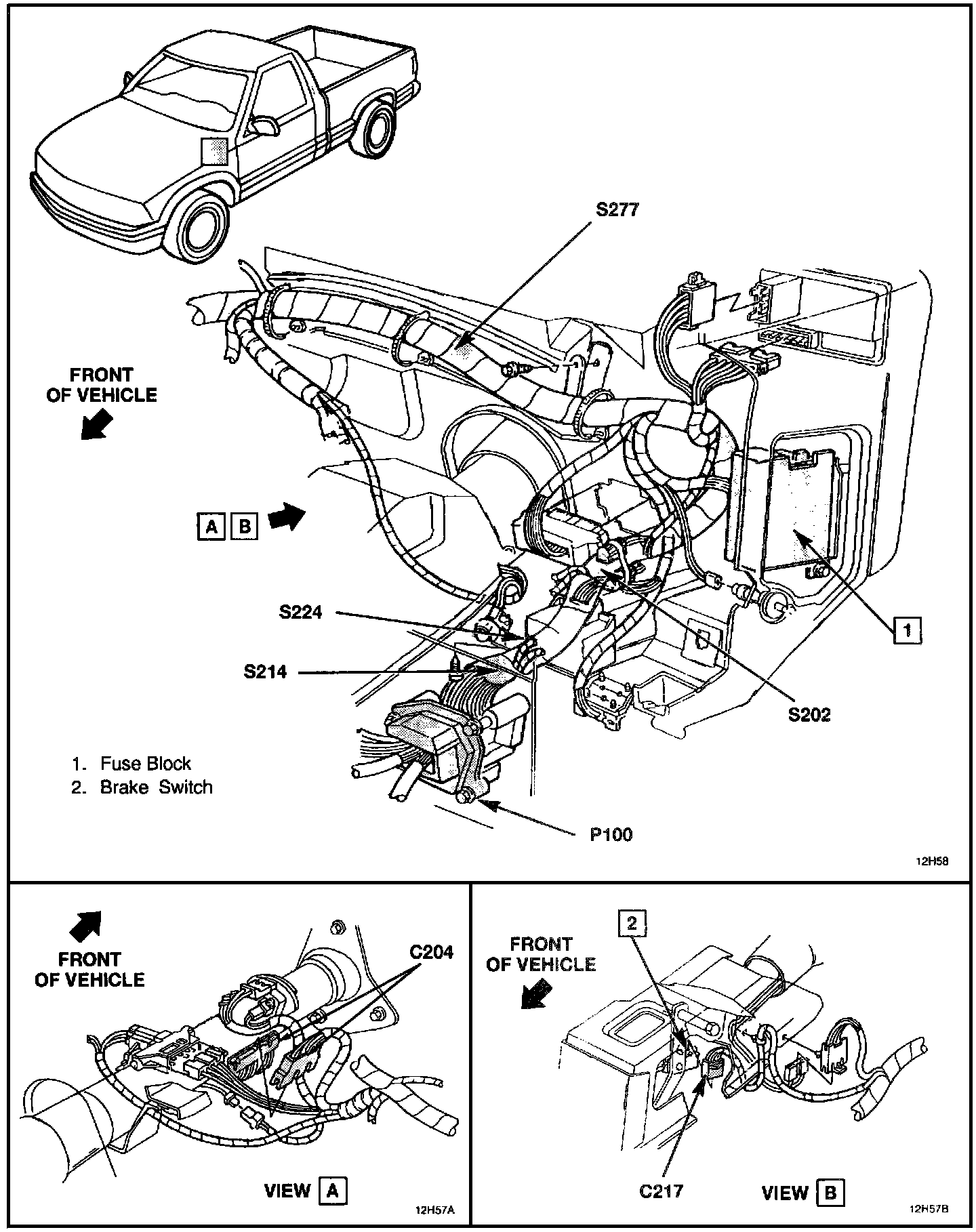 S277

FRONT OF VEHICLE

A B

S224

S214

1

S202

1. Fuse Block
2. Brake Switch

P100

12H58

FRONT OF VEHICLE

C204

VIEW A

12H57A

2

FRONT OF VEHICLE

C217

VIEW B

12H57B