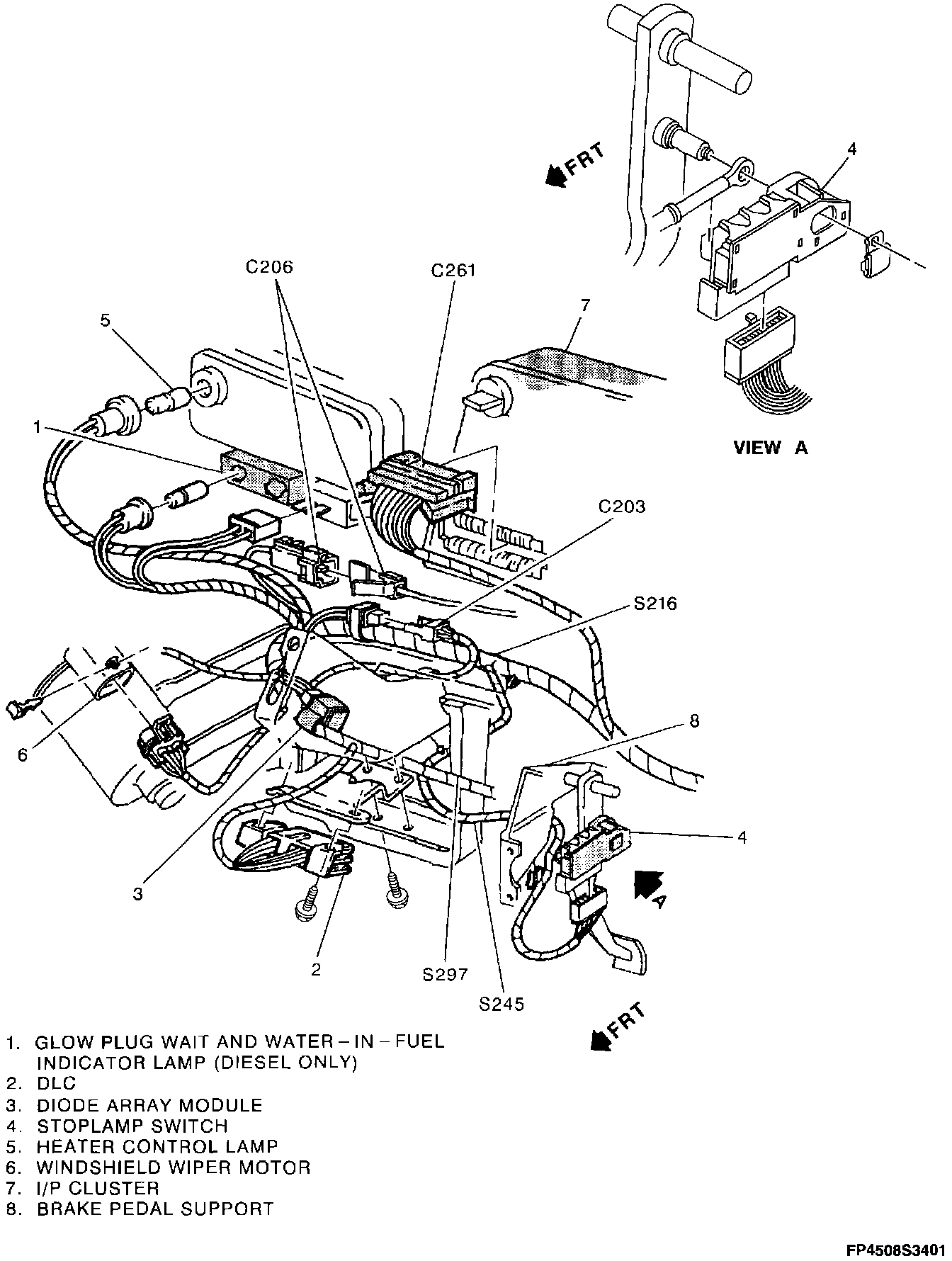 FRT

4

C206

C261

5

7

1

VIEW A

C203

S216

6

8

4

A

3

2

S297

S245

FRT

1. GLOW PLUG WAIT AND WATER – IN – FUEL INDICATOR LAMP (DIESEL ONLY)
2. DLC
3. DIODE ARRAY MODULE
4. STOPLAMP SWITCH
5. HEATER CONTROL LAMP
6. WINDSHIELD WIPER MOTOR
7. I/P CLUSTER
8. BRAKE PEDAL SUPPORT

FP4508S3401