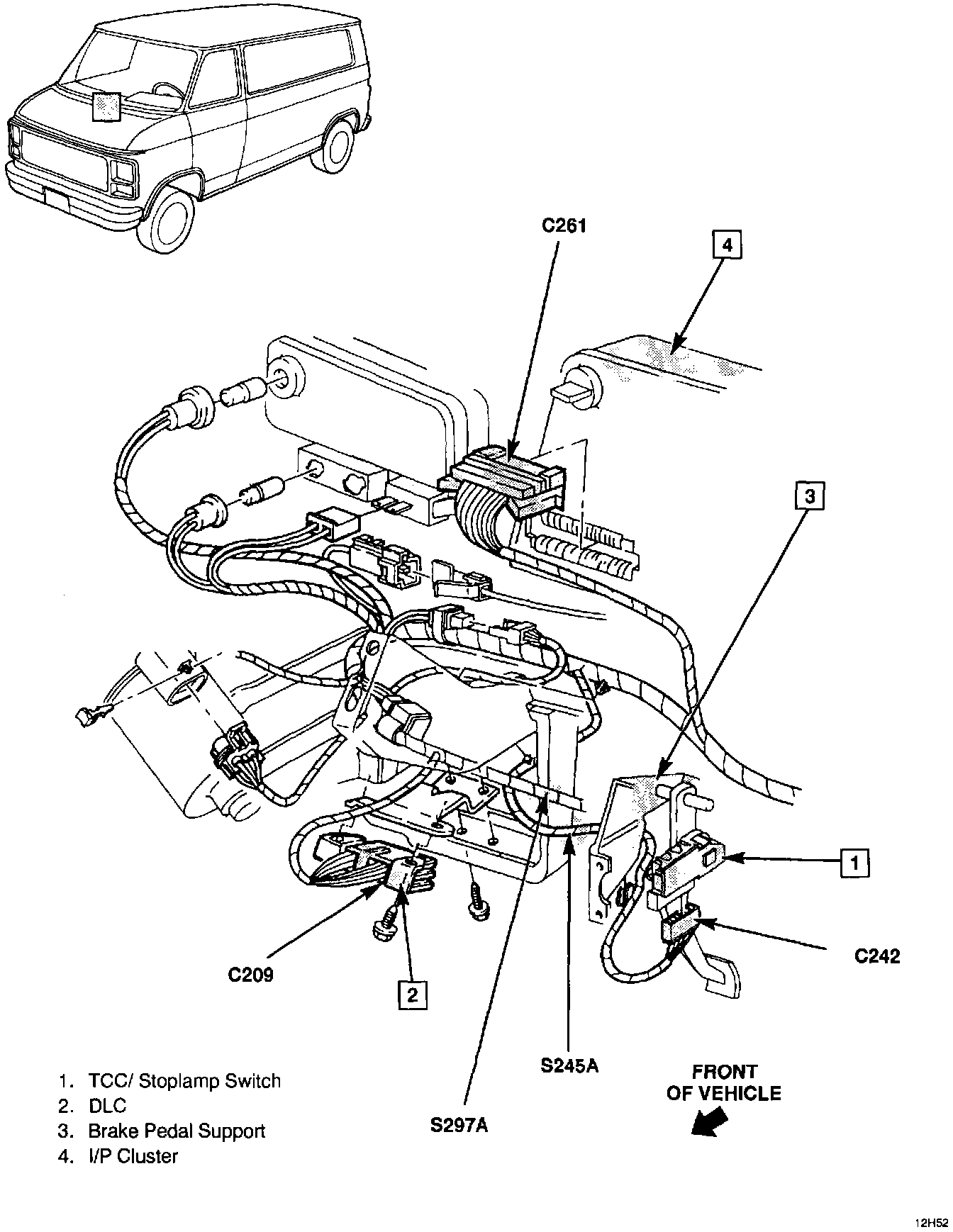 C261

4

3

1

C242

C209

2

S245A

S297A

FRONT OF VEHICLE

1. TCC/ Stoplamp Switch
2. DLC
3. Brake Pedal Support
4. I/P Cluster

12H52