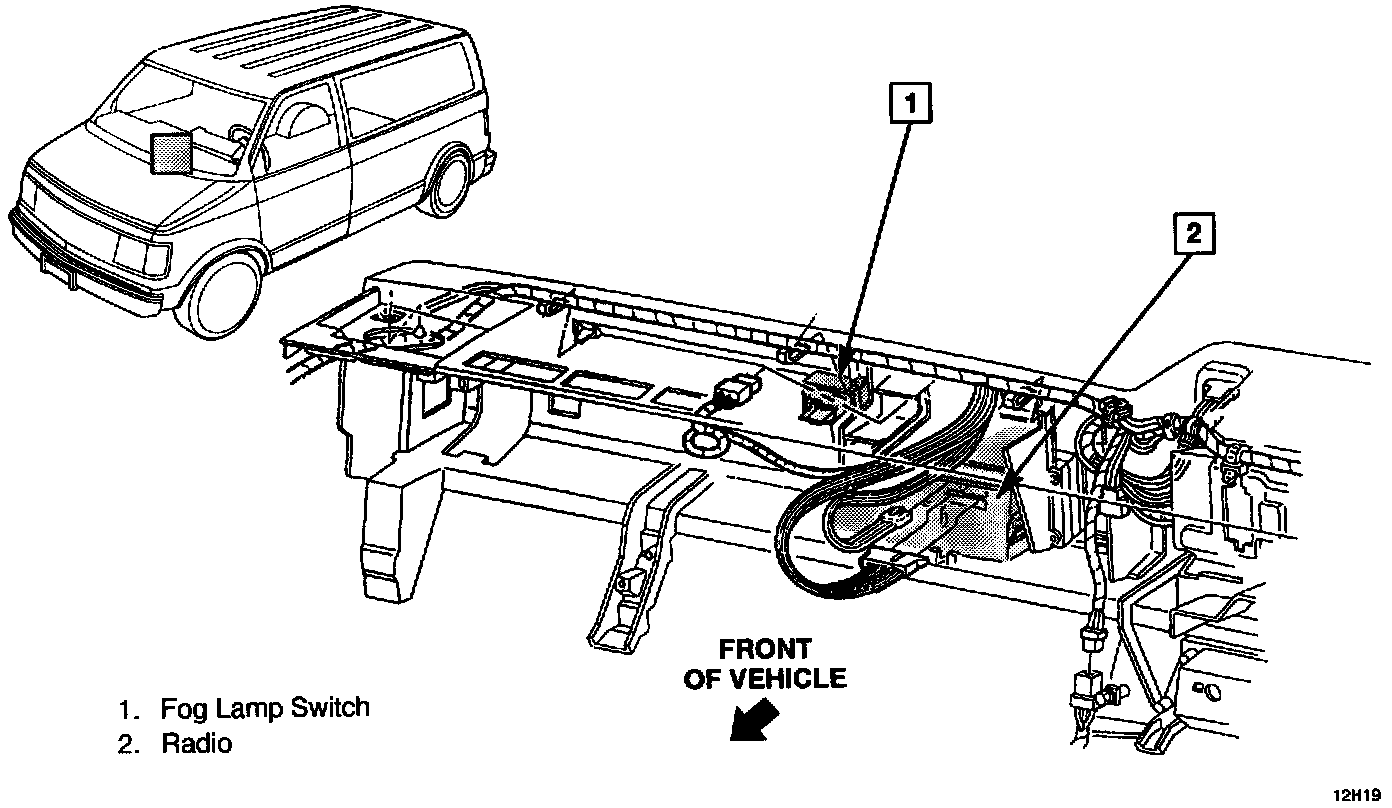 1

2

FRONT OF VEHICLE

1. Fog Lamp Switch
2. Radio

12H19