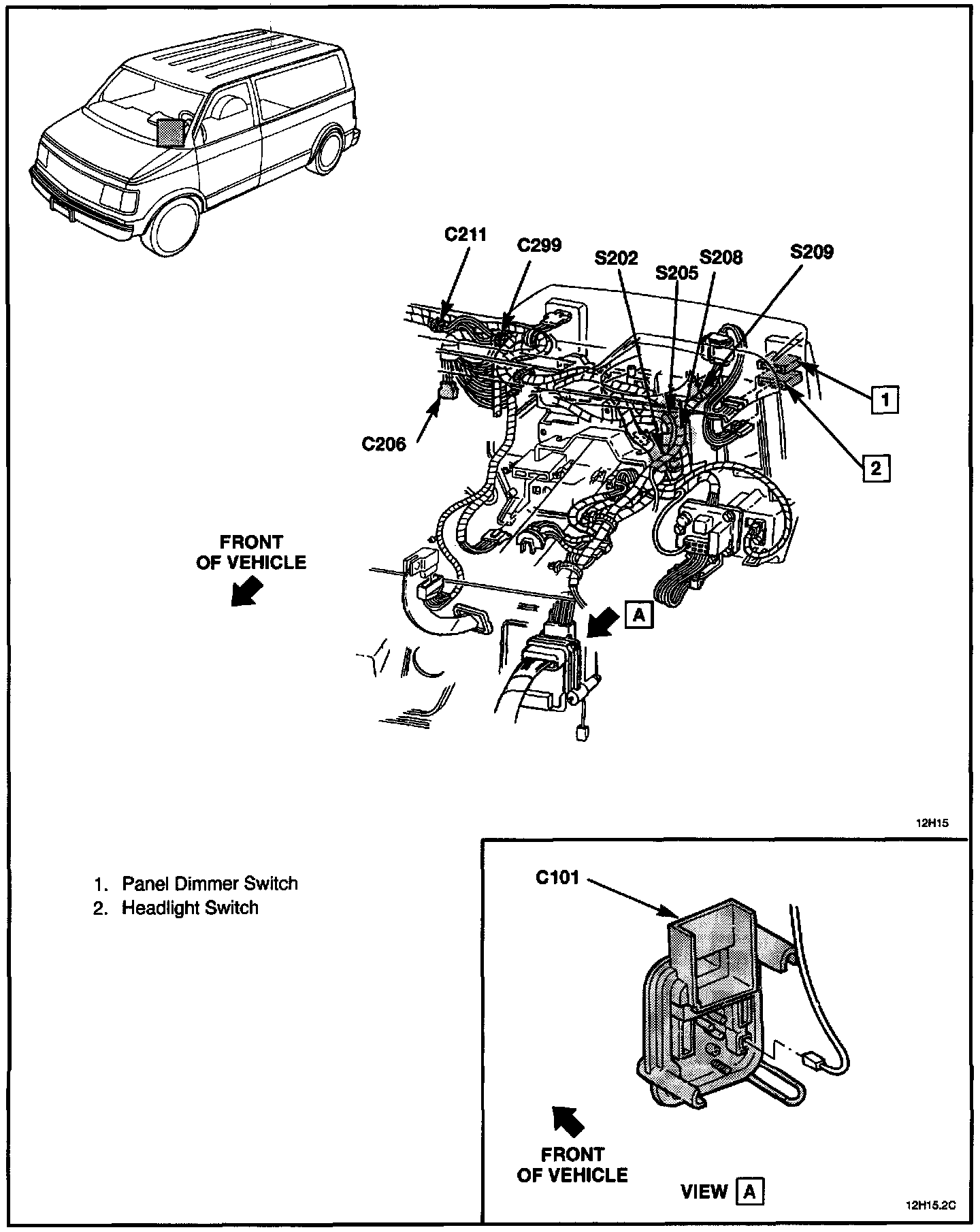 C211
C299
S202
S205
S208
S209
1
2
C206
FRONT OF VEHICLE
A
12H15

1. Panel Dimmer Switch
2. Headlight Switch

C101
FRONT OF VEHICLE
VIEW A
12H15.2C