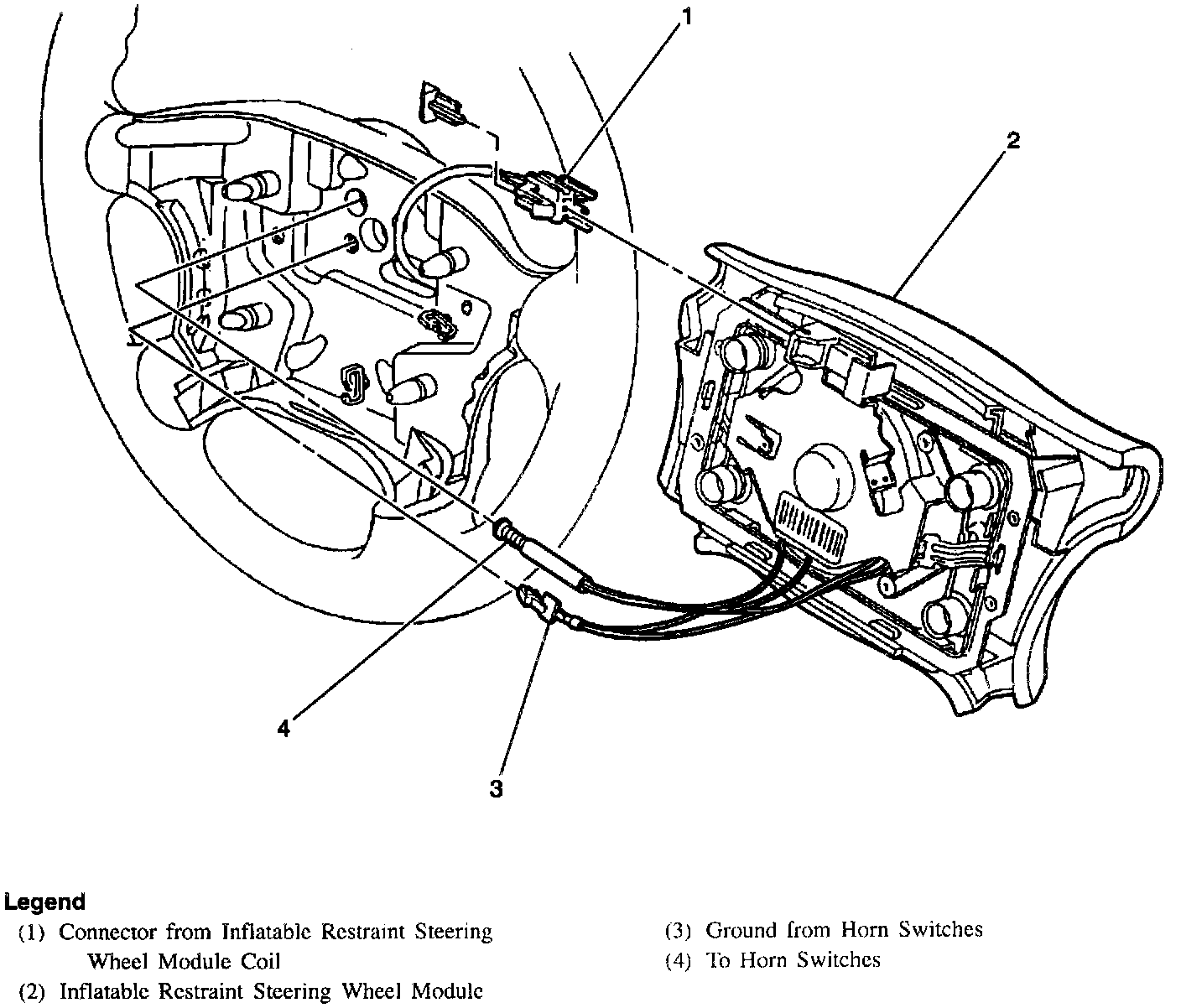 1

2

4

3

Legend
(1) Connector from Inflatable Restraint Steering Wheel Module Coil
(2) Inflatable Restraint Steering Wheel Module

(3) Ground from Horn Switches
(4) To Horn Switches