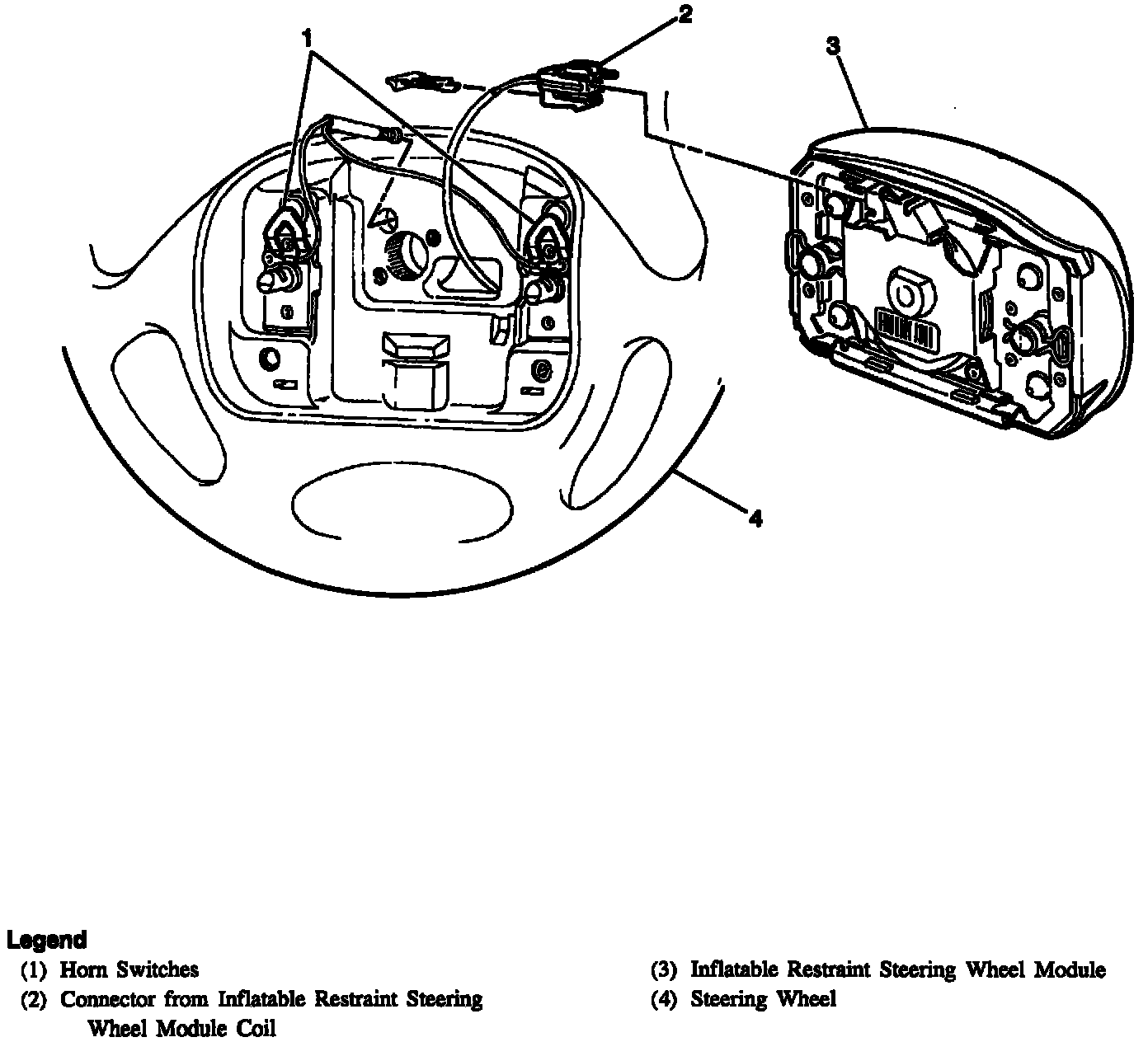 1
2
3
4

Legend
(1) Horn Switches
(2) Connector from Inflatable Restraint Steering Wheel Module Coil

(3) Inflatable Restraint Steering Wheel Module
(4) Steering Wheel