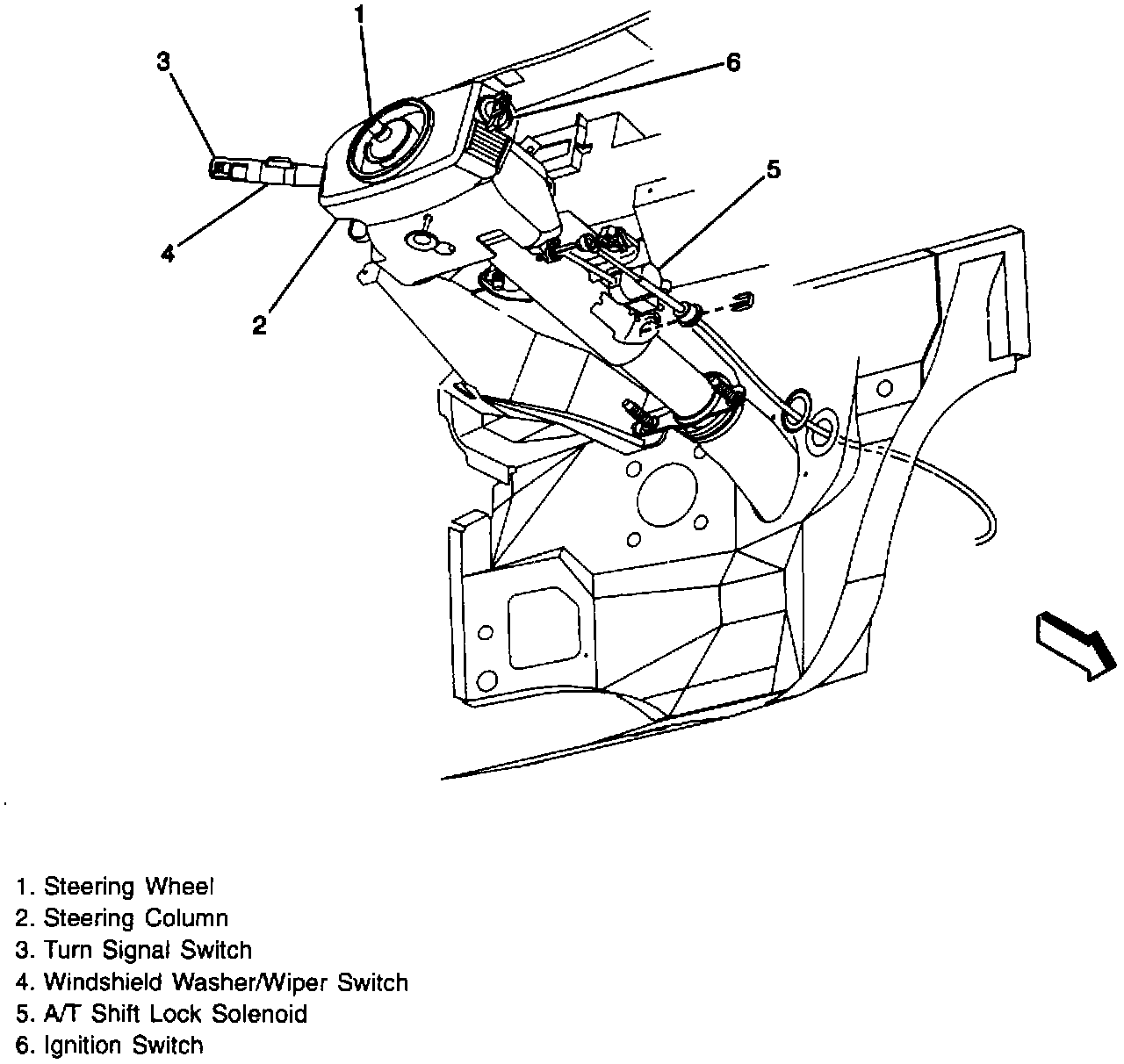 1
3
6
5
4
2

1. Steering Wheel
2. Steering Column
3. Turn Signal Switch
4. Windshield Washer/Wiper Switch
5. A/T Shift Lock Solenoid
6. Ignition Switch