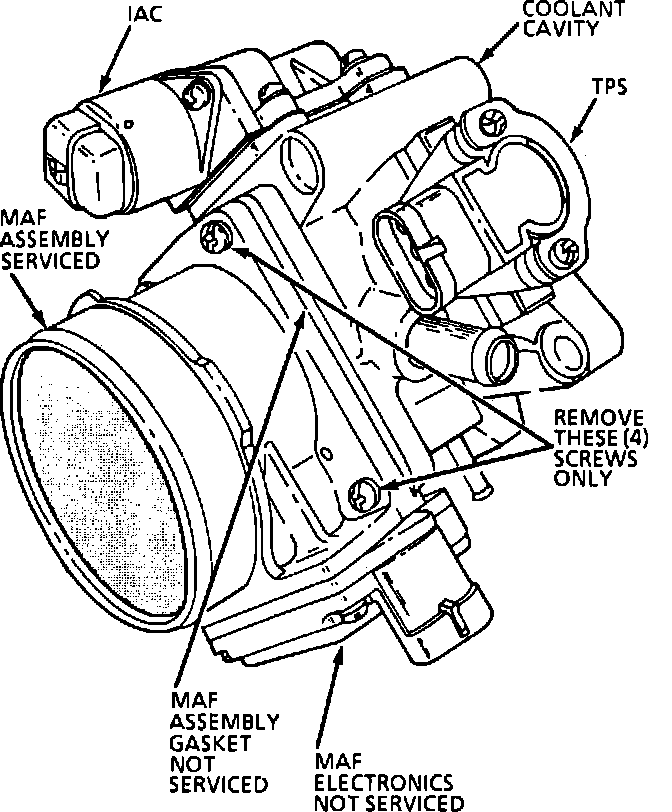 IAC

COOLANT CAVITY

TPS

MAF ASSEMBLY SERVICED

REMOVE THESE (4) SCREWS ONLY

MAF ASSEMBLY GASKET NOT SERVICED

MAF ELECTRONICS NOT SERVICED