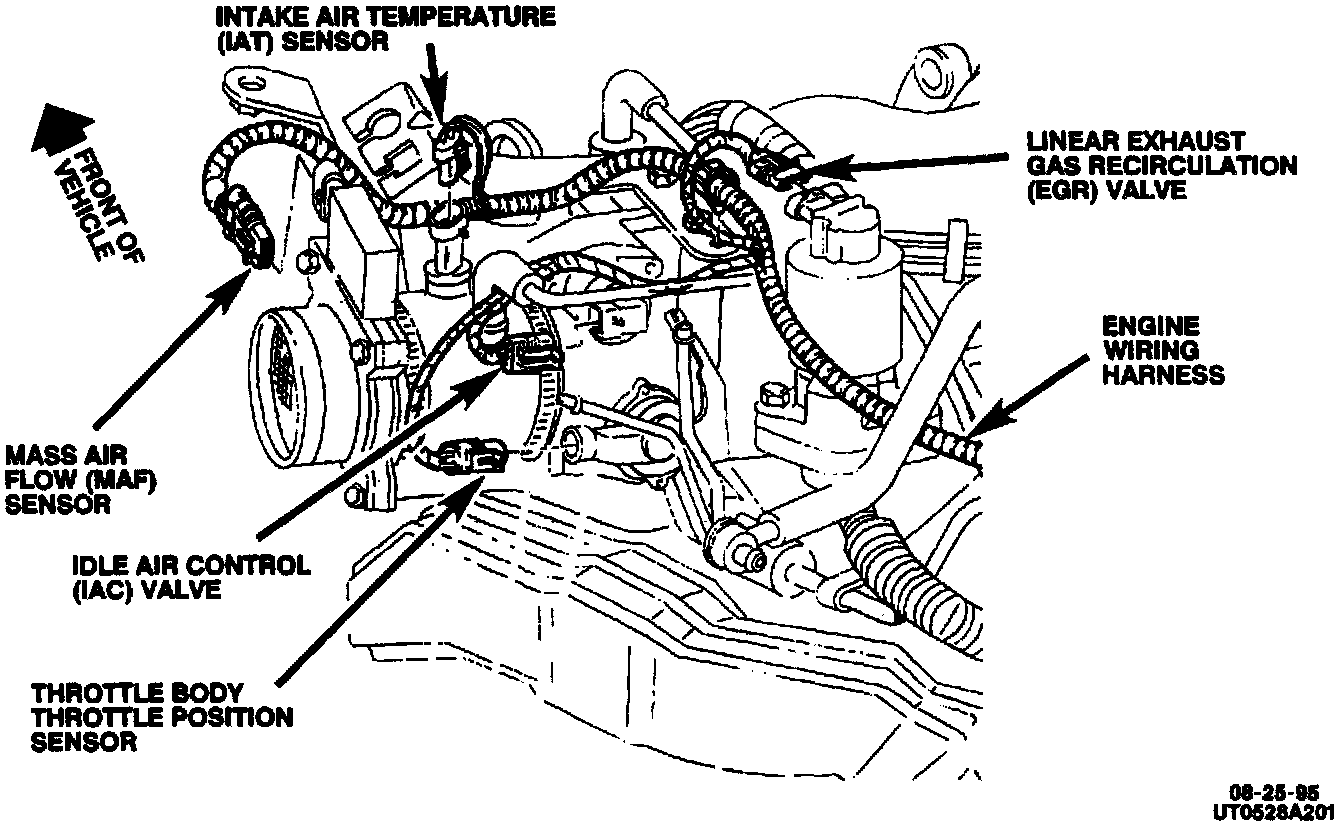 INTAKE AIR TEMPERATURE (IAT) SENSOR

FRONT OF VEHICLE

LINEAR EXHAUST GAS RECIRCULATION (EGR) VALVE

ENGINE WIRING HARNESS

MASS AIR FLOW (MAF) SENSOR

IDLE AIR CONTROL (IAC) VALVE

THROTTLE BODY THROTTLE POSITION SENSOR

08-25-95
UT0528A201