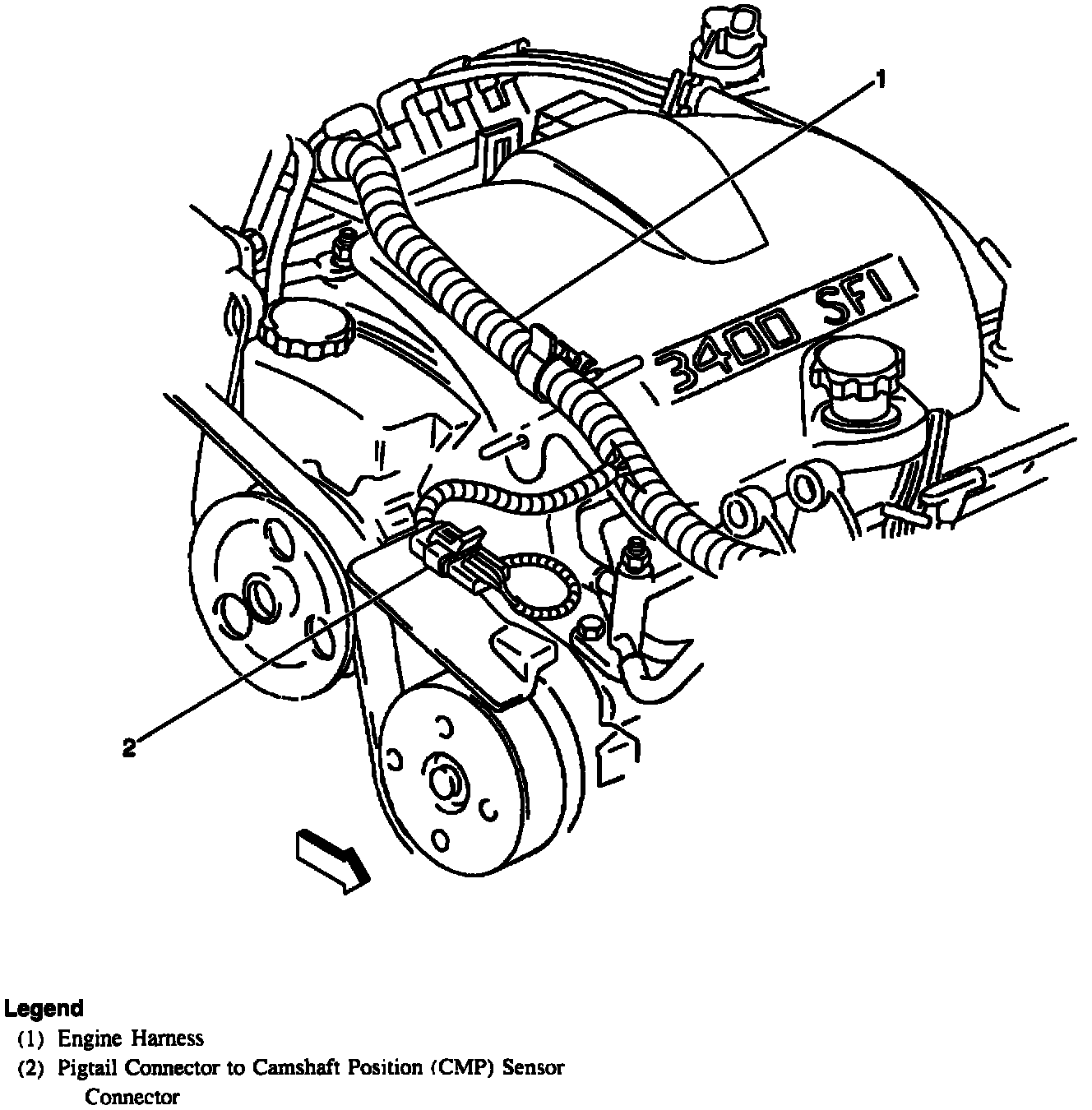 1

3400 SFI

2

Legend
(1) Engine Harness
(2) Pigtail Connector to Camshaft Position (CMP) Sensor Connector